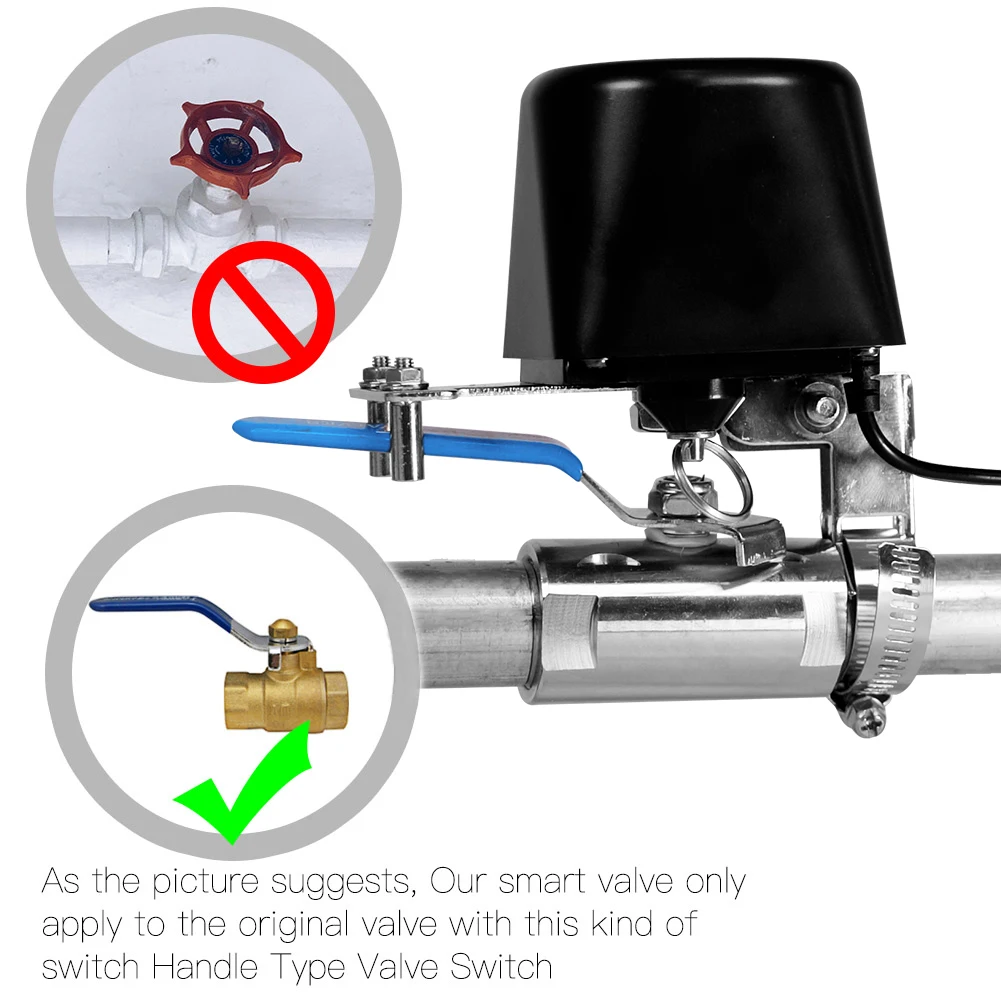 As the picture suggests, Our smart valve only apply to the original valve with this kind of switch Handle Type Valve Switch