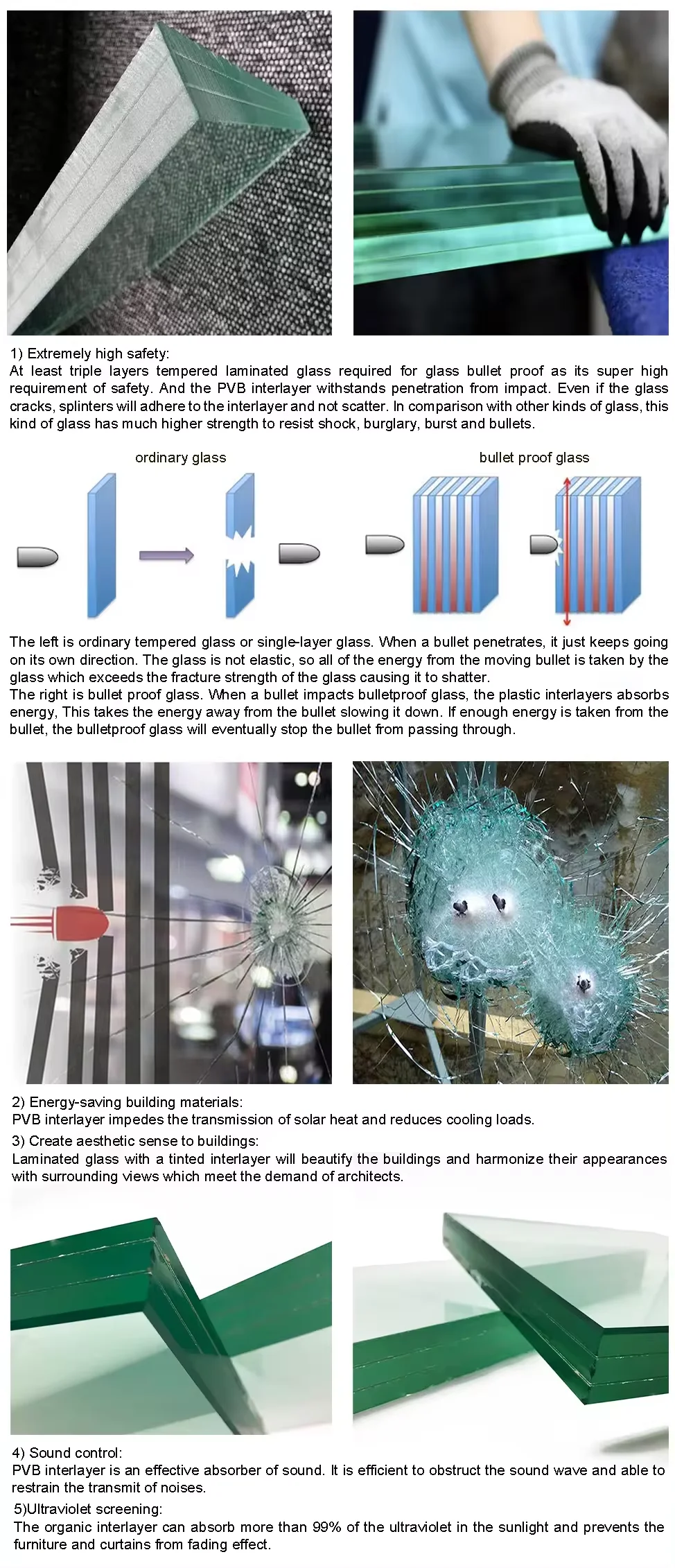 1) Extremely high safety:
At least triple layers tempered laminated glass required for glass bullet proof as its super high requirement of safety. And the PVB interlayer withstands penetration from impact. Even if the glass cracks, splinters will adhere to the interlayer and not scatter. In comparison with other kinds of glass, this kind of glass has much higher strength to resist shock, burglary, burst and bullets.

ordinary glass

bullet proof glass

The left is ordinary tempered glass or single-layer glass. When a bullet penetrates, it just keeps going on its own direction. The glass is not elastic, so all of the energy from the moving bullet is taken by the glass which exceeds the fracture strength of the glass causing it to shatter.
The right is bullet proof glass. When a bullet impacts bulletproof glass, the plastic interlayers absorbs energy, This takes the energy away from the bullet slowing it down. If enough energy is taken from the bullet, the bulletproof glass will eventually stop the bullet from passing through.

2) Energy-saving building materials:
PVB interlayer impedes the transmission of solar heat and reduces cooling loads.
3) Create aesthetic sense to buildings:
Laminated glass with a tinted interlayer will beautify the buildings and harmonize their appearances with surrounding views which meet the demand of architects.

4) Sound control:
PVB interlayer is an effective absorber of sound. It is efficient to obstruct the sound wave and able to restrain the transmit of noises.
5)Ultraviolet screening:
The organic interlayer can absorb more than 99% of the ultraviolet in the sunlight and prevents the furniture and curtains from fading effect.