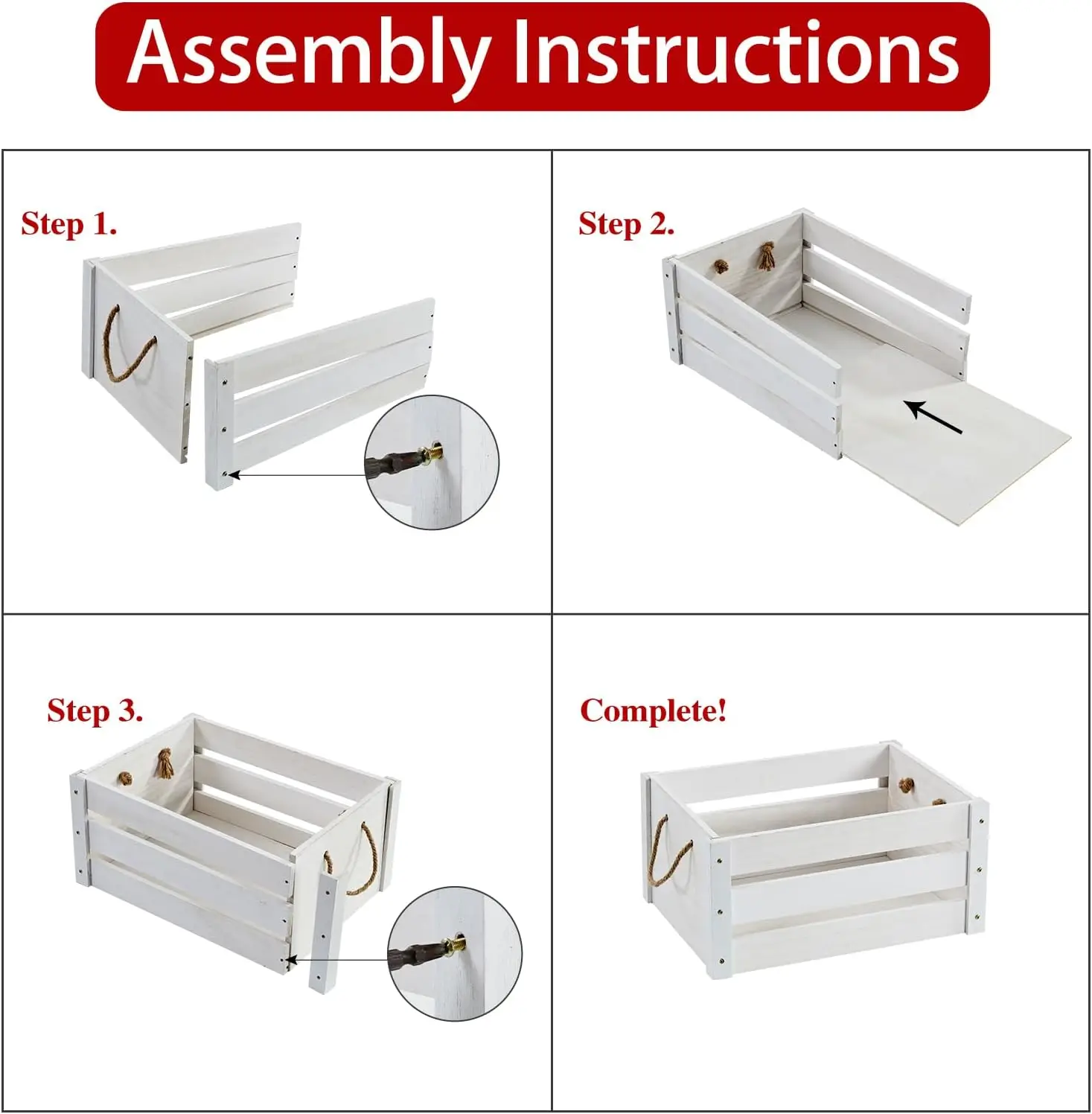 Assembly Instructions

Step 1.

Step 2.

Step 3.

Complete!