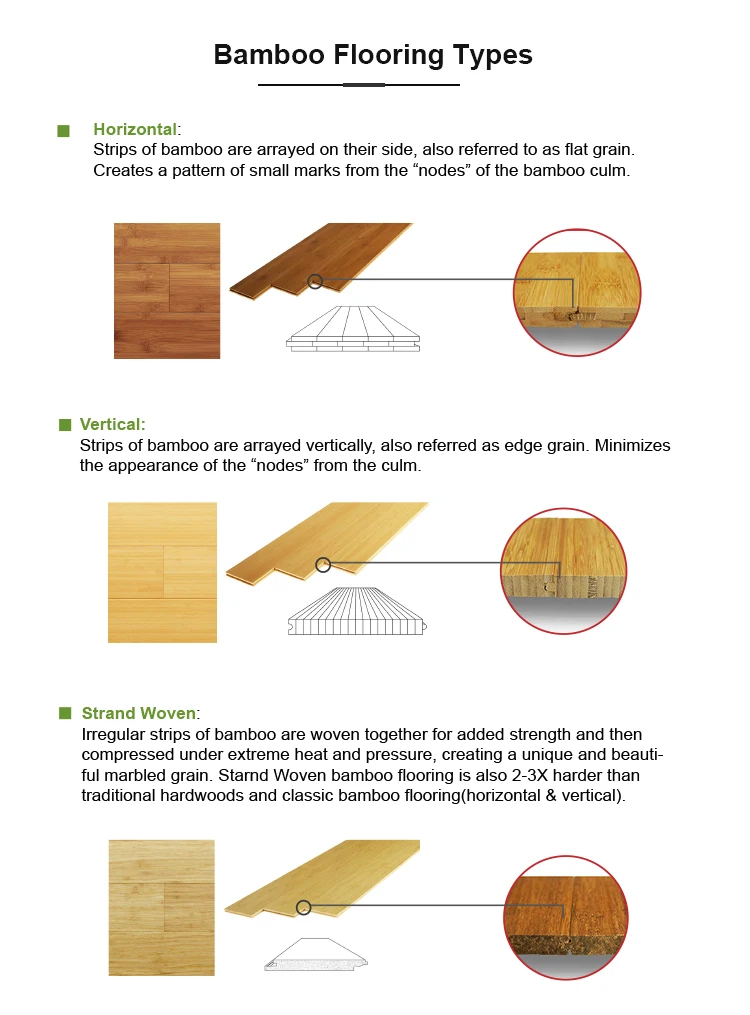 Bamboo Flooring Types

Horizontal:
Strips of bamboo are arrayed on their side, also referred to as flat grain. Creates a pattern of small marks from the “nodes” of the bamboo culm.

Vertical:
Strips of bamboo are arrayed vertically, also referred as edge grain. Minimizes the appearance of the “nodes” from the culm.

Strand Woven:
Irregular strips of bamboo are woven together for added strength and then compressed under extreme heat and pressure, creating a unique and beautiful marbled grain. Starnd Woven bamboo flooring is also 2-3X harder than traditional hardwoods and classic bamboo flooring(horizontal & vertical).