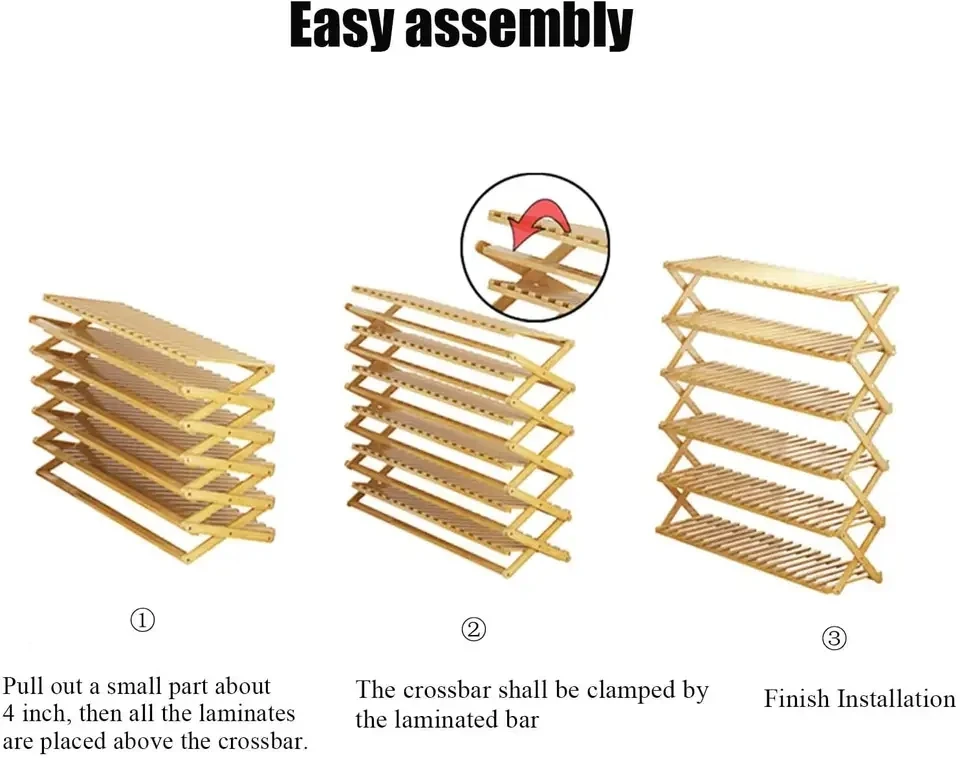 Easy assembly

①

Pull out a small part about 4 inch, then all the laminates are placed above the crossbar.

②

The crossbar shall be clamped by the laminated bar

③

Finish Installation