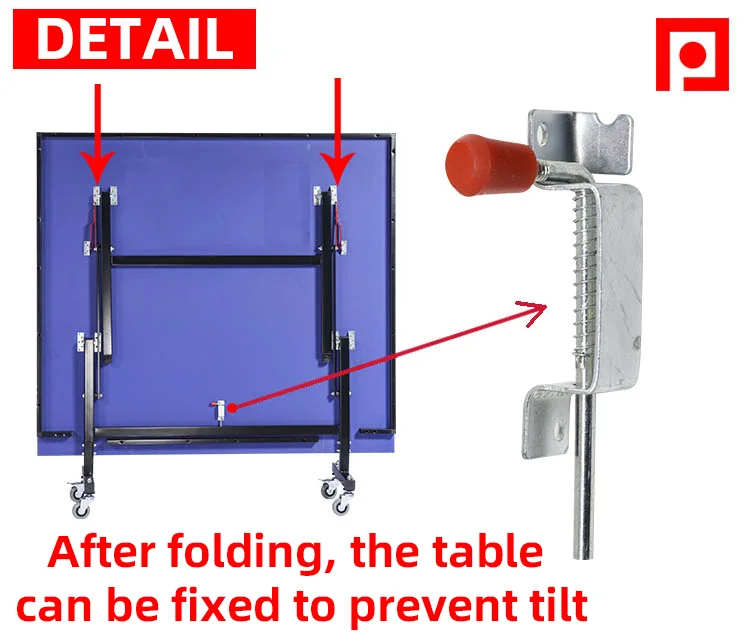 DETAIL

After folding, the table can be fixed to prevent tilt