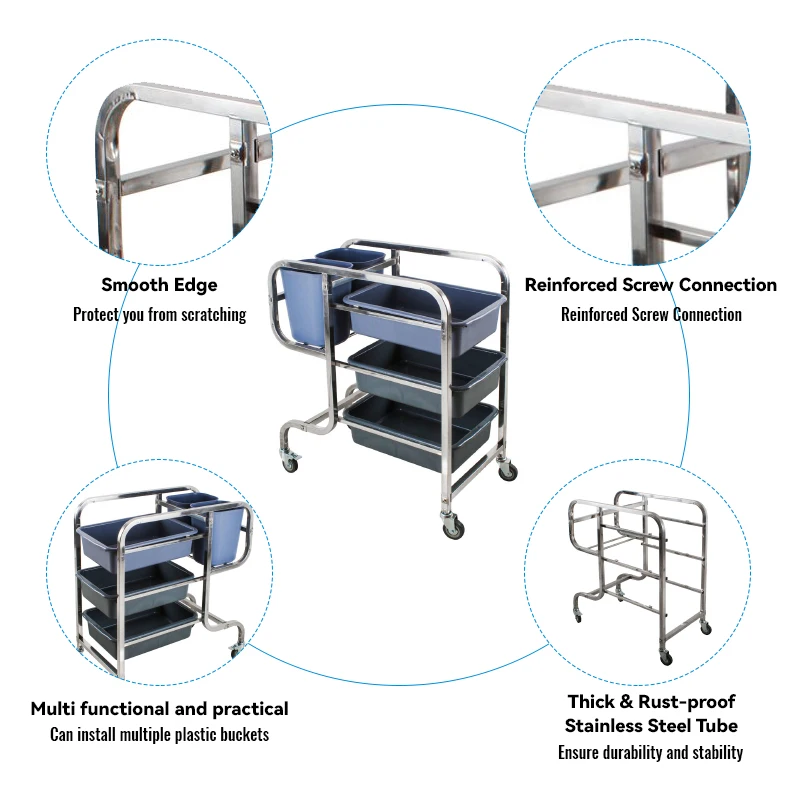 Smooth Edge
Protect you from scratching

Reinforced Screw Connection
Reinforced Screw Connection

Multi functional and practical
Can install multiple plastic buckets

Thick & Rust-proof
Stainless Steel Tube
Ensure durability and stability