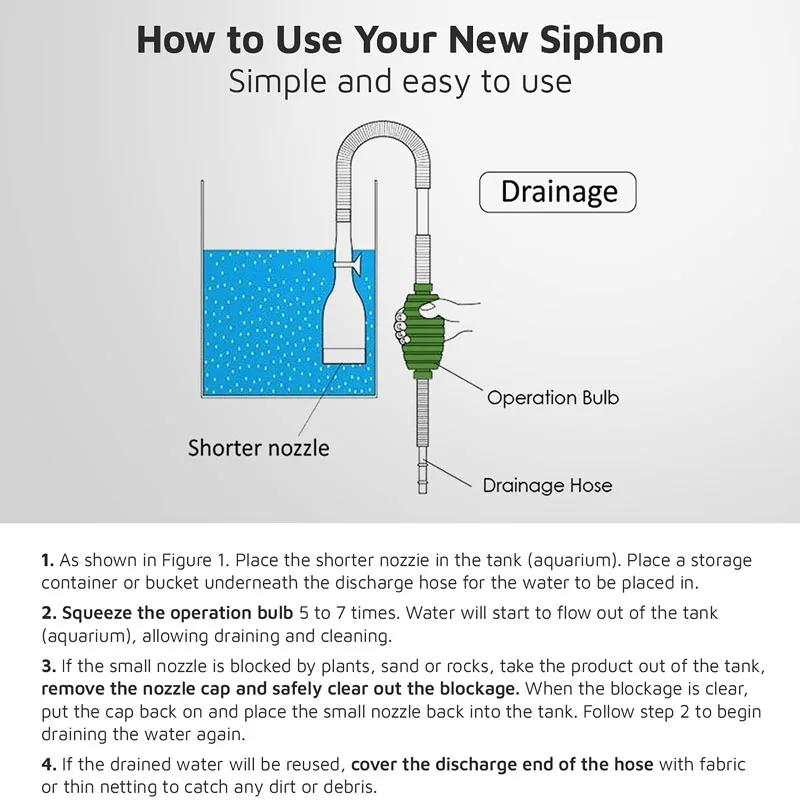 How to Use Your New Siphon
Simple and easy to use

Drainage

Operation Bulb

Shorter nozzle

Drainage Hose

1. As shown in Figure 1. Place the shorter nozzie in the tank (aquarium). Place a storage container or bucket underneath the discharge hose for the water to be placed in.

2. Squeeze the operation bulb 5 to 7 times. Water will start to flow out of the tank (aquarium), allowing draining and cleaning.

3. If the small nozzle is blocked by plants, sand or rocks, take the product out of the tank, remove the nozzle cap and safely clear out the blockage. When the blockage is clear, put the cap back on and place the small nozzle back into the tank. Follow step 2 to begin draining the water again.

4. If the drained water will be reused, cover the discharge end of the hose with fabric or thin netting to catch any dirt or debris.