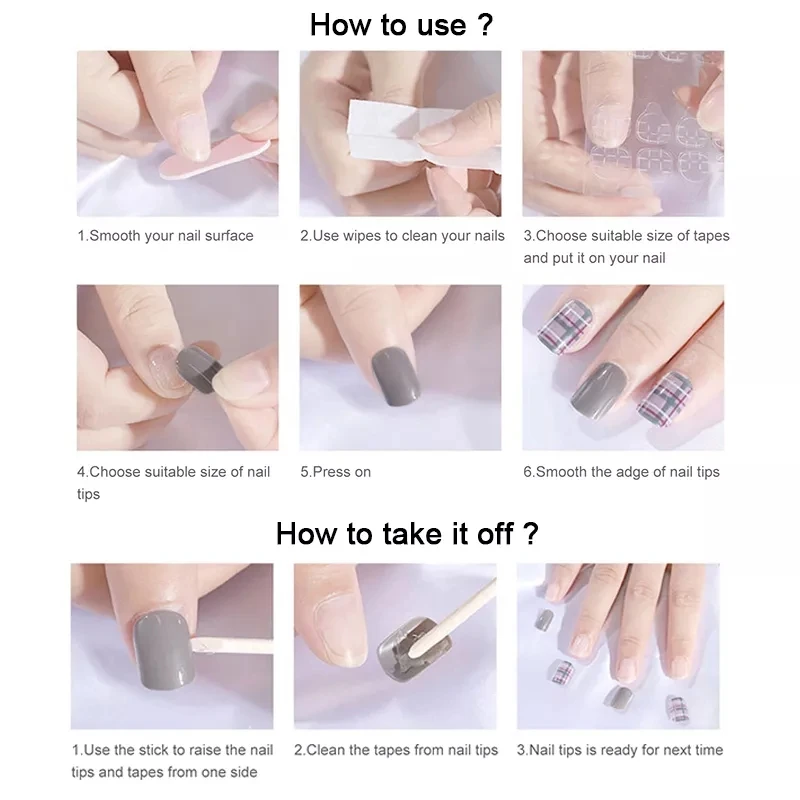 How to use ?

1.Smooth your nail surface

2.Use wipes to clean your nails

3.Choose suitable size of tapes and put it on your nail

4.Choose suitable size of nail tips

5.Press on

6.Smooth the adge of nail tips

How to take it off ?

1.Use the stick to raise the nail tips and tapes from one side

2.Clean the tapes from nail tips

3.Nail tips is ready for next time