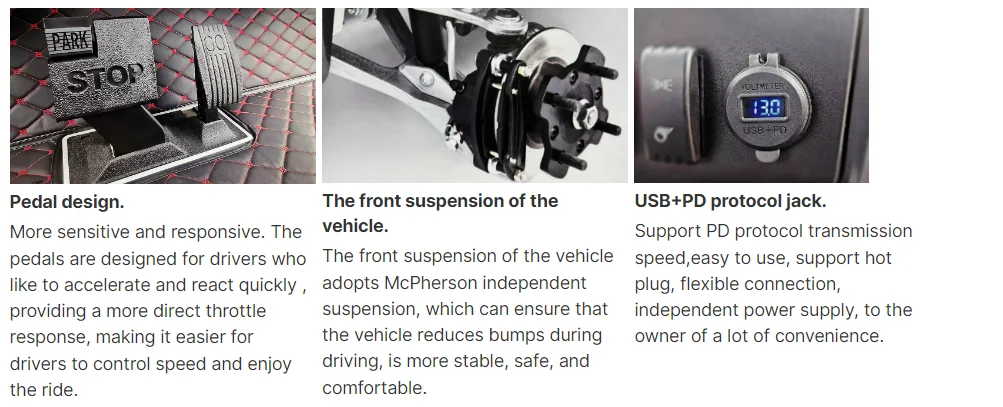 PARK
STOP
GO

Pedal design.

More sensitive and responsive. The pedals are designed for drivers who like to accelerate and react quickly , providing a more direct throttle response, making it easier for drivers to control speed and enjoy the ride.

The front suspension of the vehicle.

The front suspension of the vehicle adopts McPherson independent suspension, which can ensure that the vehicle reduces bumps during driving, is more stable, safe, and comfortable.

VOLTMETER
13.0
USB+PD

USB+PD protocol jack.

Support PD protocol transmission speed,easy to use, support hot plug, flexible connection, independent power supply, to the owner of a lot of convenience.