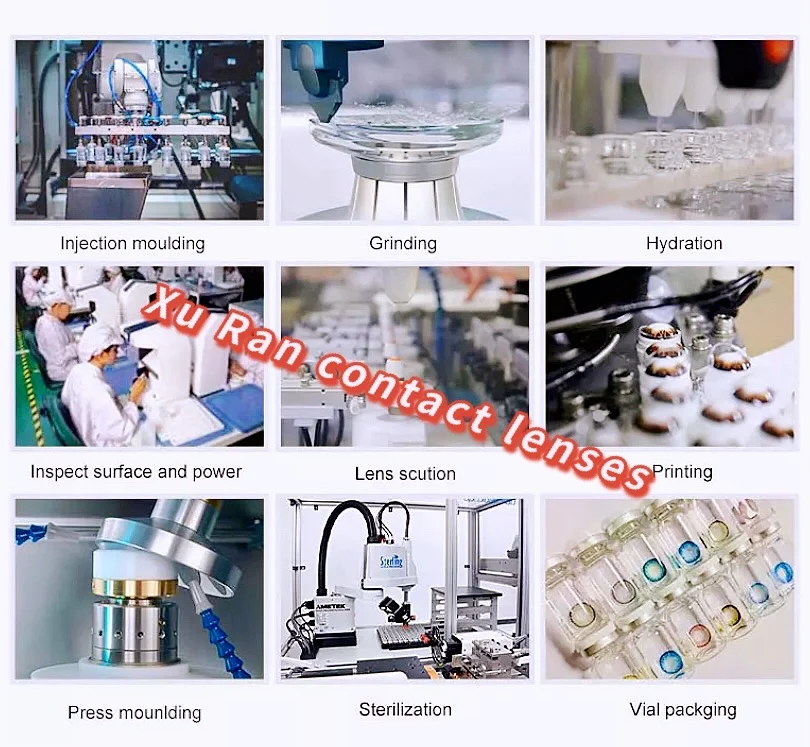 Injection moulding

Grinding

Hydration

Xu Ran contact lenses

Inspect surface and power

Lens scution

Printing

Sterling

AMETEK

Press mounlding

Sterilization

Vial packging