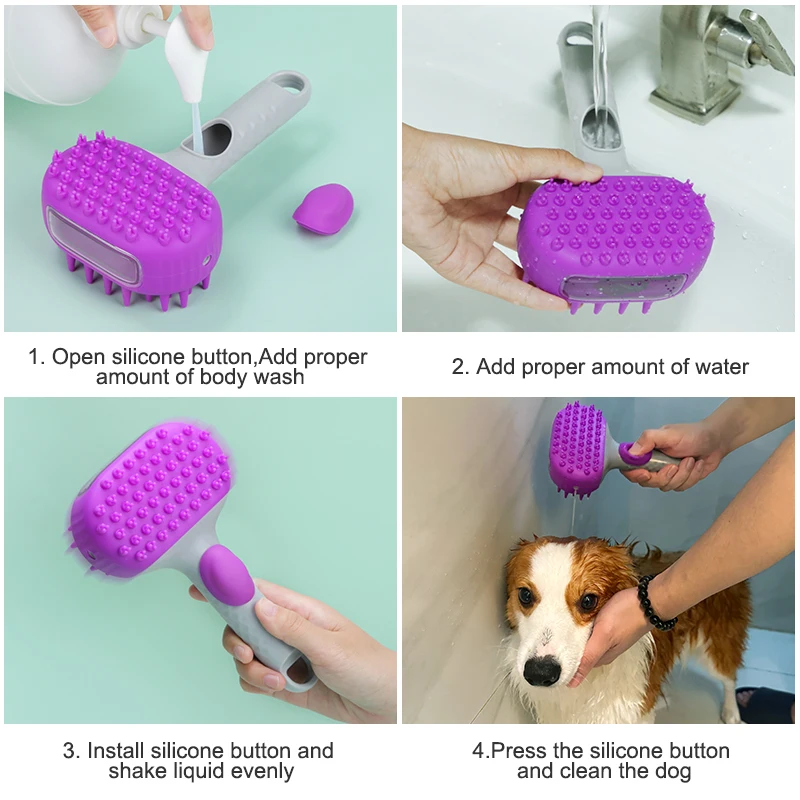 1. Open silicone button,Add proper amount of body wash

2. Add proper amount of water

3. Install silicone button and shake liquid evenly

4.Press the silicone button and clean the dog