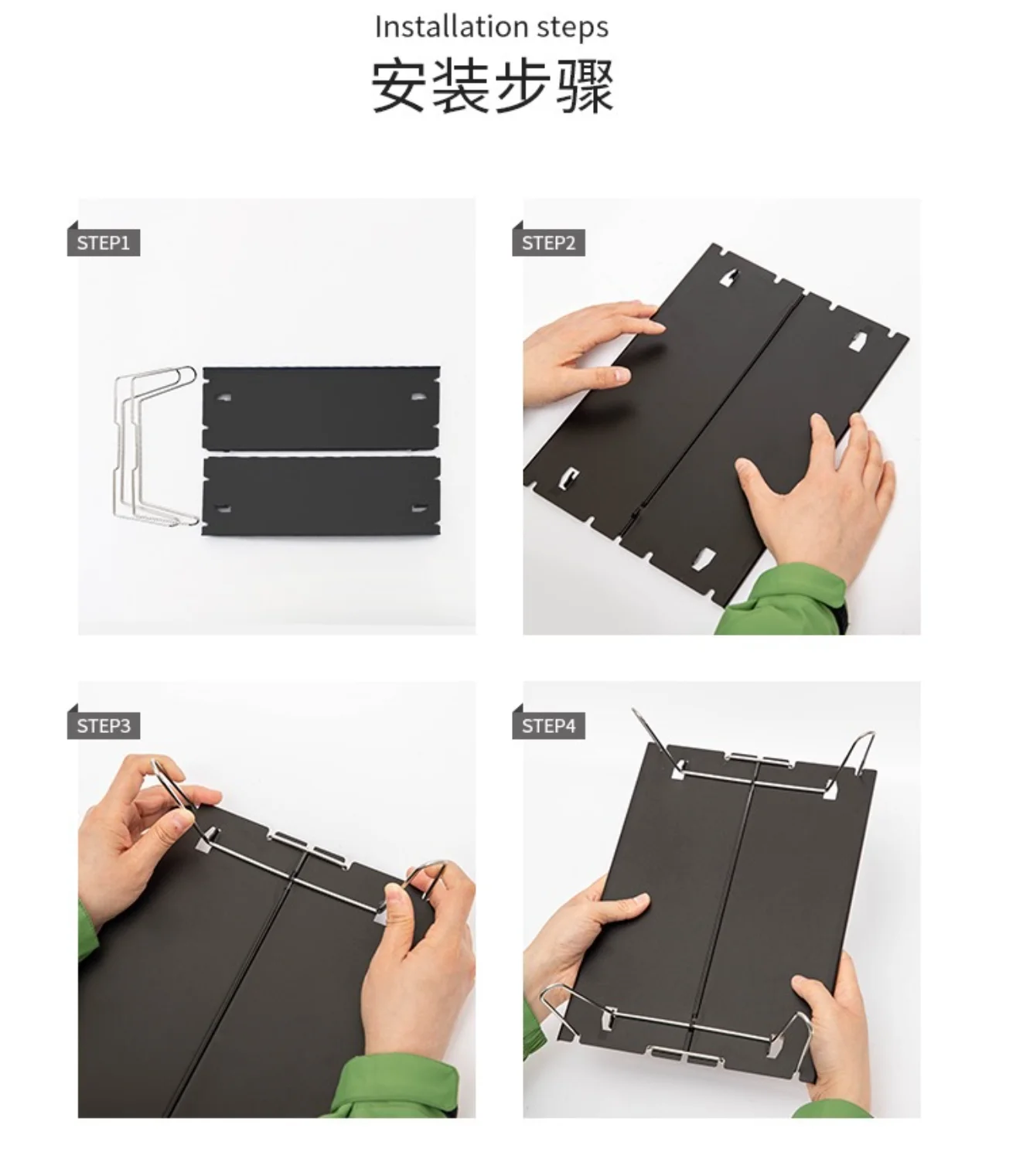 Installation steps
安装步骤

STEP1

STEP2

STEP3

STEP4