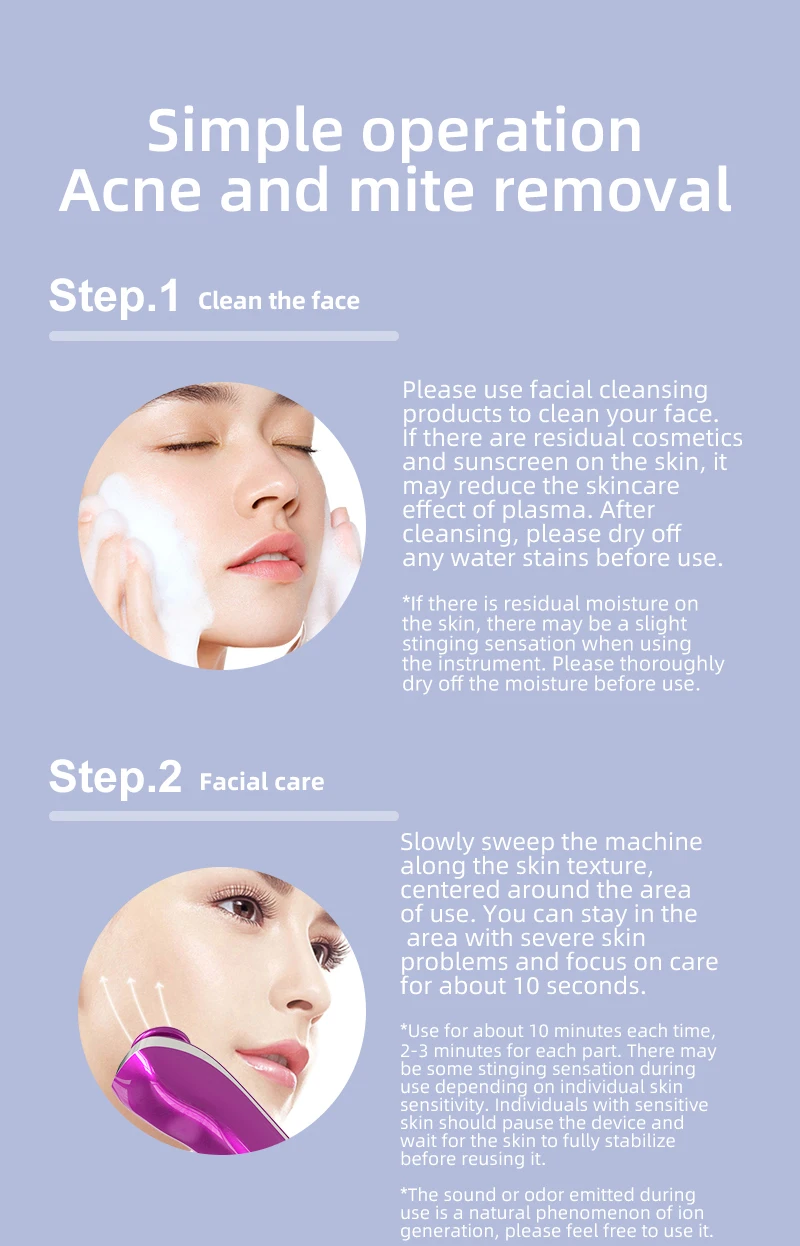 Simple operation
Acne and mite removal

Step.1 Clean the face

Please use facial cleansing products to clean your face. If there are residual cosmetics and sunscreen on the skin, it may reduce the skincare effect of plasma. After cleansing, please dry off any water stains before use.

*If there is residual moisture on the skin, there may be a slight stinging sensation when using the instrument. Please thoroughly dry off the moisture before use.

Step.2 Facial care

Slowly sweep the machine along the skin texture, centered around the area of use. You can stay in the area with severe skin problems and focus on care for about 10 seconds.

*Use for about 10 minutes each time, 2-3 minutes for each part. There may be some stinging sensation during use depending on individual skin sensitivity. Individuals with sensitive skin should pause the device and wait for the skin to fully stabilize before reusing it.

*The sound or odor emitted during use is a natural phenomenon of ion generation, please feel free to use it.