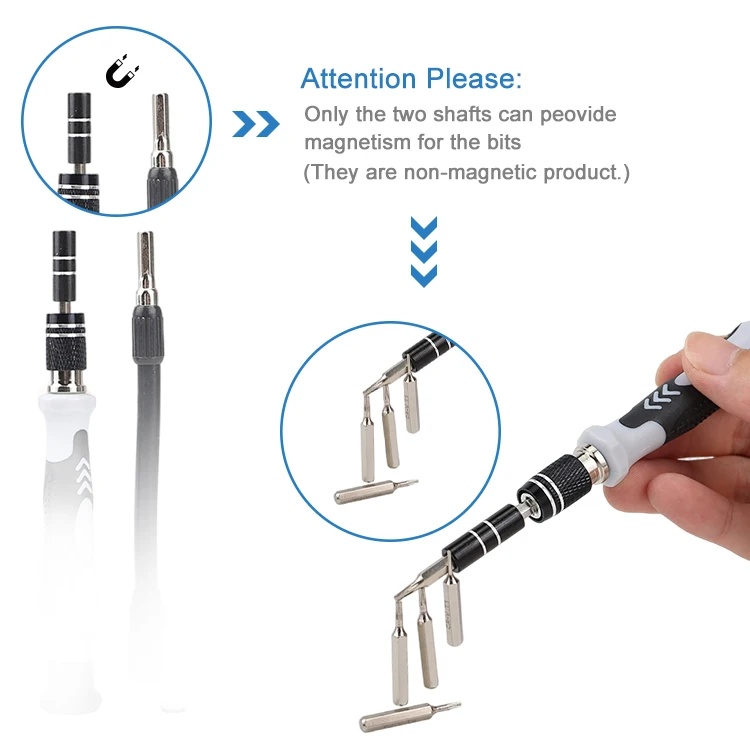 Attention Please:
Only the two shafts can peovide magnetism for the bits
(They are non-magnetic product.)