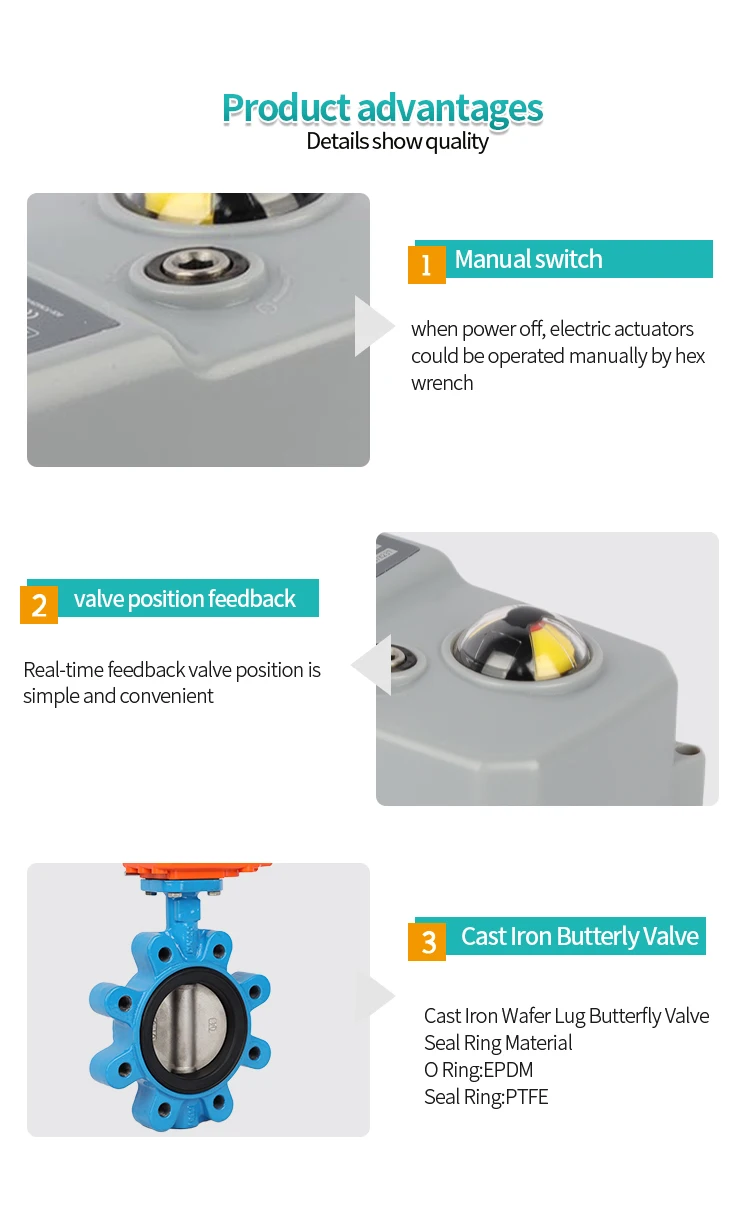 Product advantages
Details show quality

1 Manual switch

when power off, electric actuators could be operated manually by hex wrench

2 valve position feedback

Real-time feedback valve position is simple and convenient

3 Cast Iron Butterly Valve

Cast Iron Wafer Lug Butterfly Valve
Seal Ring Material
O Ring:EPDM
Seal Ring:PTFE