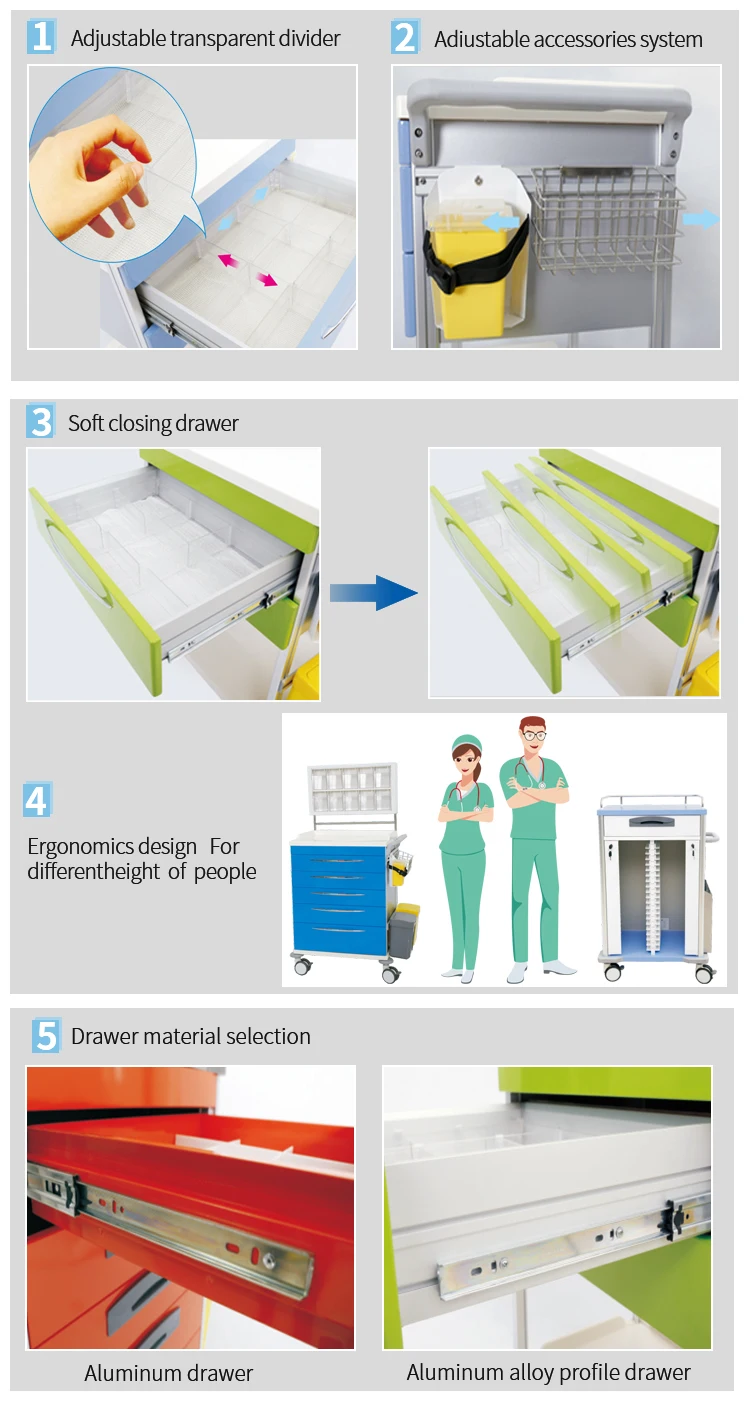 1 Adjustable transparent divider

2 Adiustable accessories system

3 Soft closing drawer

4

Ergonomics design For differentheight of people

5 Drawer material selection

Aluminum drawer

Aluminum alloy profile drawer