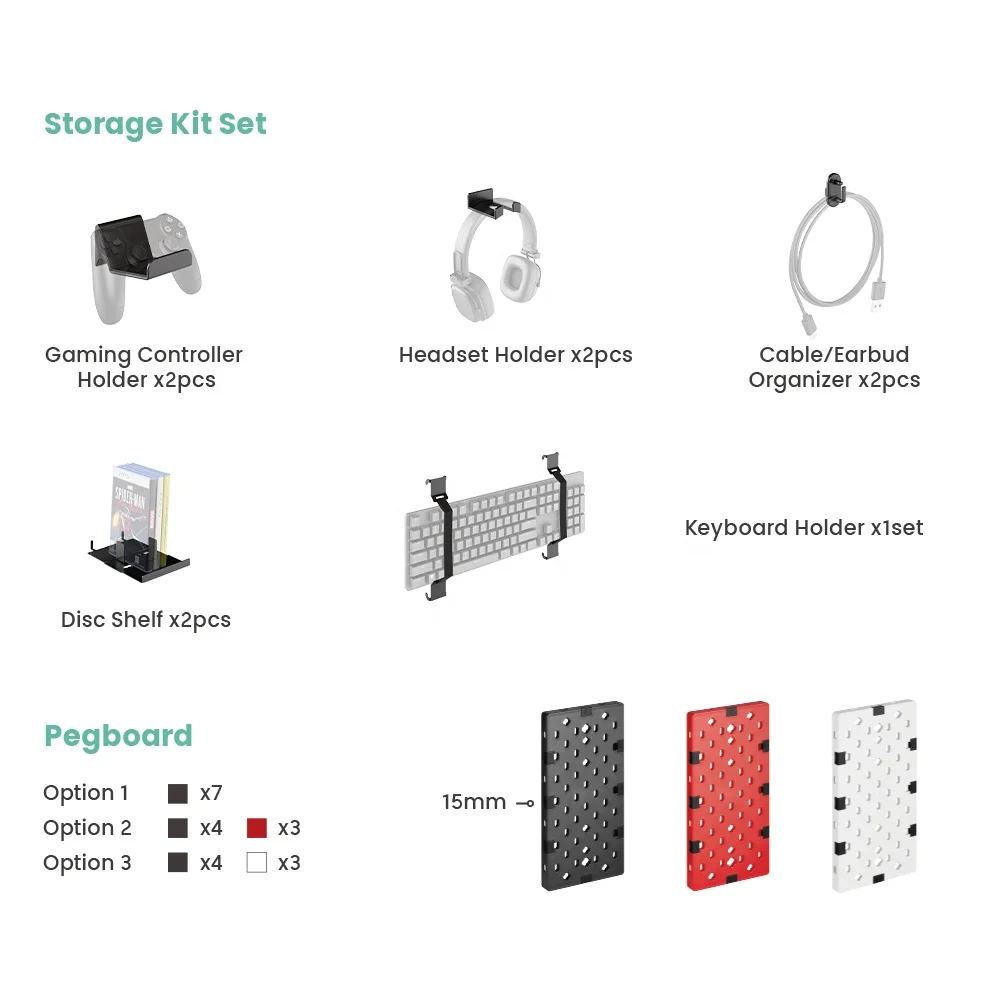 Storage Kit Set

Gaming Controller Holder x2pcs

Headset Holder x2pcs

Cable/Earbud Organizer x2pcs

SPIDER-MAN

Disc Shelf x2pcs

Keyboard Holder x1set

Pegboard

Option 1 x7
Option 2 x4 x3
Option 3 x4 x3

15mm