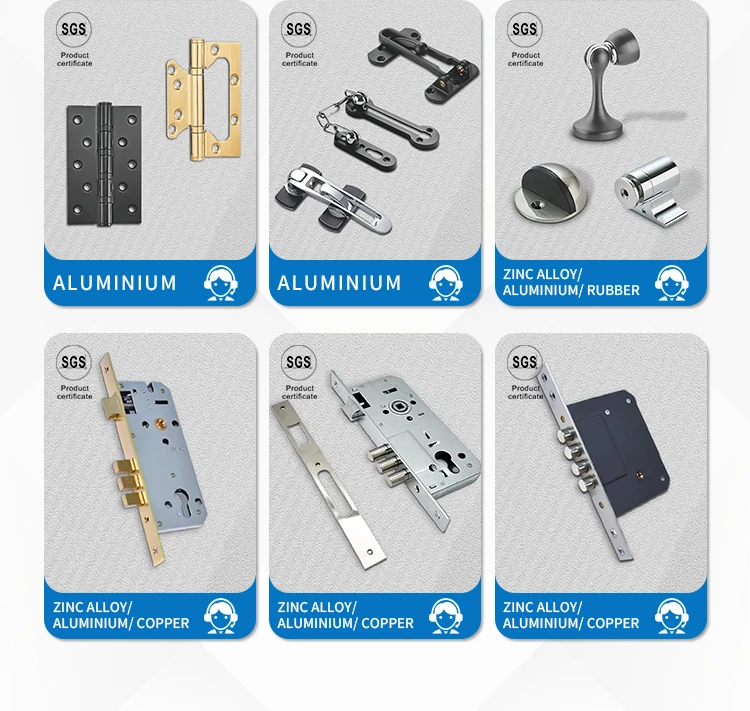 SGS
Product certificate

ALUMINIUM

SGS
Product certificate

ALUMINIUM

SGS
Product certificate

ZINC ALLOY/ ALUMINIUM/ RUBBER

SGS
Product certificate

ZINC ALLOY/ ALUMINIUM/ COPPER

SGS
Product certificate

ZINC ALLOY/ ALUMINIUM/ COPPER

SGS
Product certificate

ZINC ALLOY/ ALUMINIUM/ COPPER