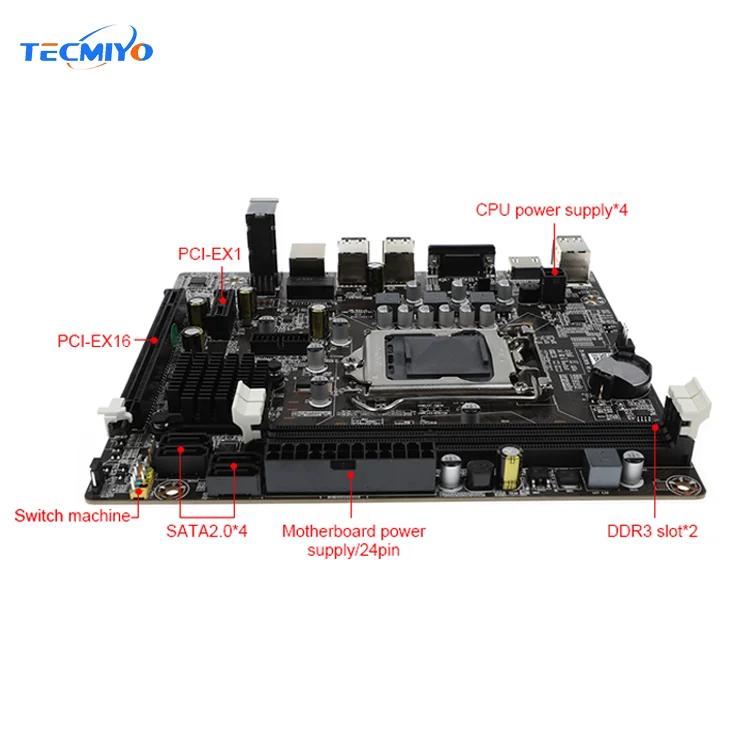 TECMIYO

CPU power supply*4

PCI-EX1

PCI-EX16

Switch machine

SATA2.0*4

Motherboard power supply/24pin

DDR3 slot*2