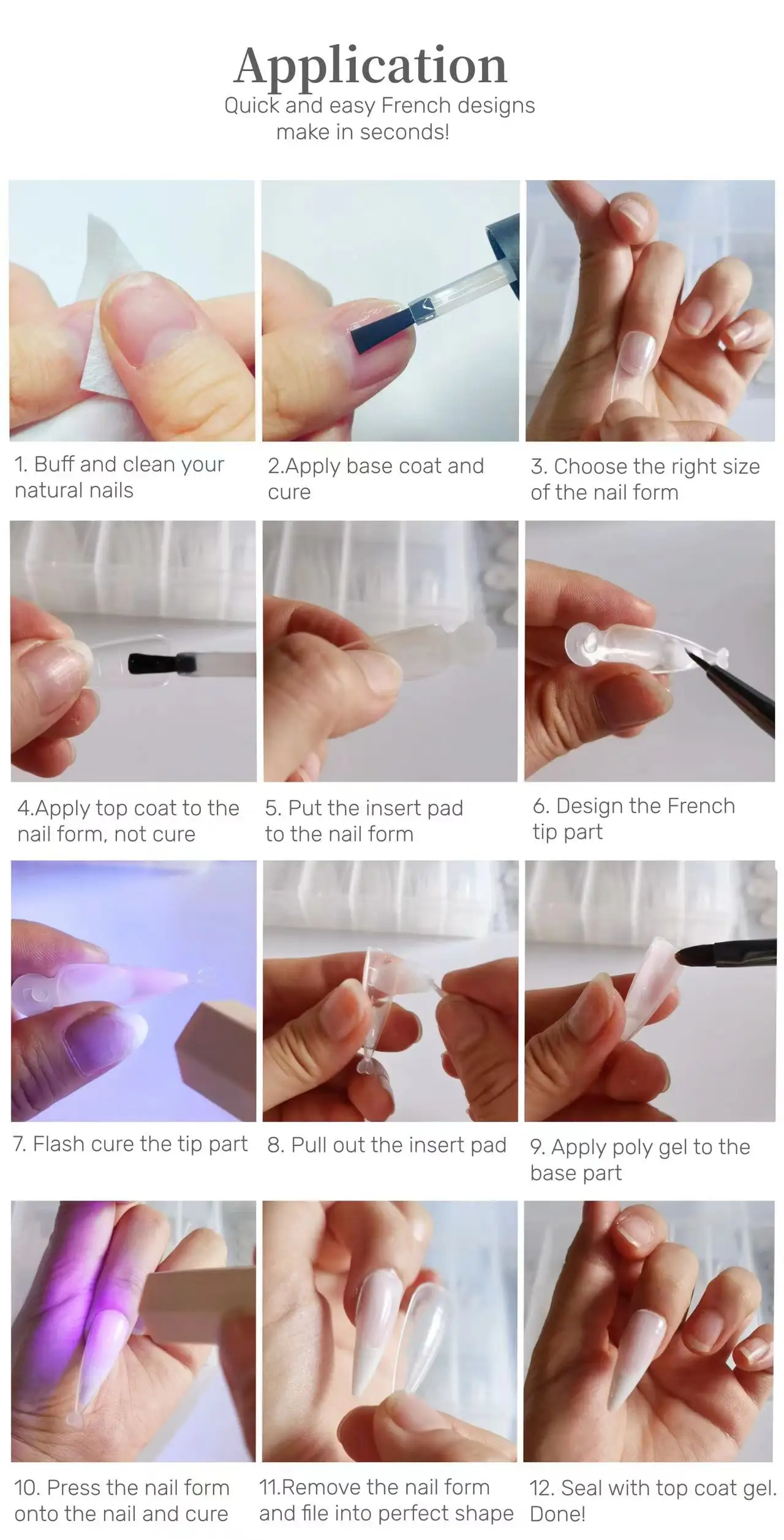 Application
Quick and easy French designs make in seconds!

1. Buff and clean your natural nails

2.Apply base coat and cure

3. Choose the right size of the nail form

4.Apply top coat to the nail form, not cure

5. Put the insert pad to the nail form

6. Design the French tip part

7. Flash cure the tip part

8. Pull out the insert pad

9. Apply poly gel to the base part

10. Press the nail form onto the nail and cure

11.Remove the nail form and file into perfect shape

12. Seal with top coat gel. Done!