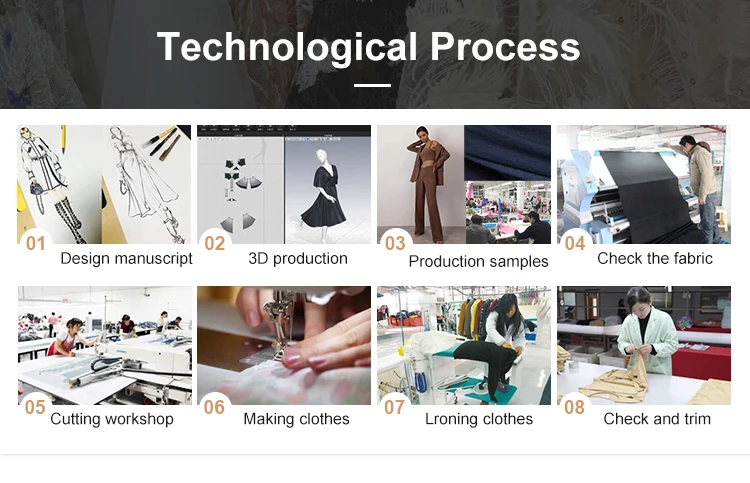 Technological Process

01 Design manuscript

02 3D production

03 Production samples

04 Check the fabric

05 Cutting workshop

06 Making clothes

07 Lroning clothes

08 Check and trim