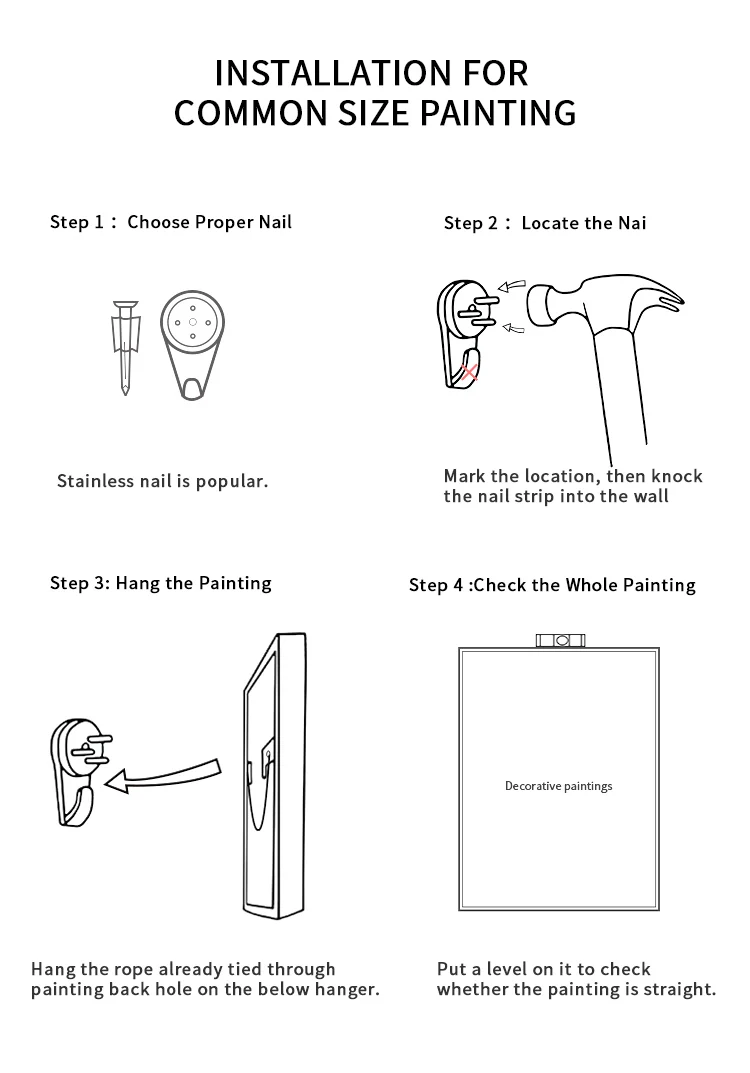 INSTALLATION FOR
COMMON SIZE PAINTING

Step 1： Choose Proper Nail

Stainless nail is popular.

Step 2： Locate the Nai

Mark the location, then knock the nail strip into the wall

Step 3: Hang the Painting

Hang the rope already tied through painting back hole on the below hanger.

Step 4 :Check the Whole Painting

Decorative paintings

Put a level on it to check whether the painting is straight.