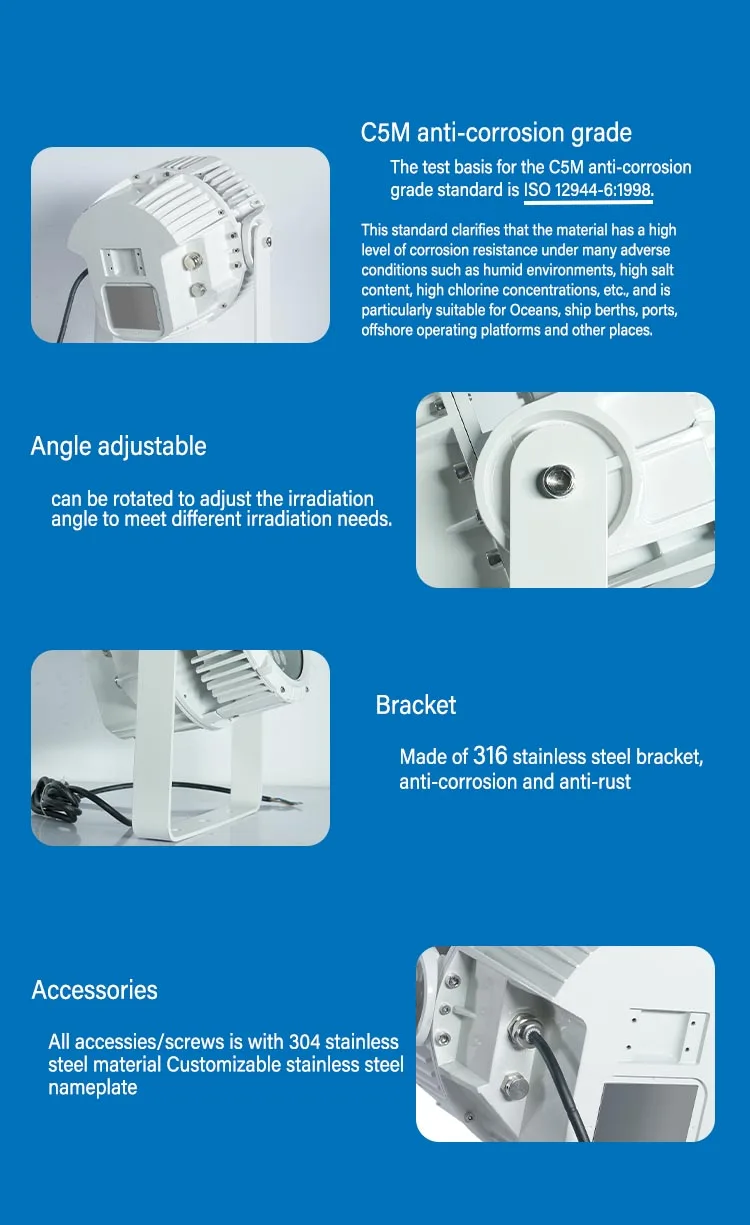 C5M anti-corrosion grade

The test basis for the C5M anti-corrosion grade standard is ISO 12944-6:1998.

This standard clarifies that the material has a high level of corrosion resistance under many adverse conditions such as humid environments, high salt content, high chlorine concentrations, etc., and is particularly suitable for Oceans, ship berths, ports, offshore operating platforms and other places.

Angle adjustable

can be rotated to adjust the irradiation angle to meet different irradiation needs.

Bracket

Made of 316 stainless steel bracket, anti-corrosion and anti-rust

Accessories

All accessies/screws is with 304 stainless steel material Customizable stainless steel nameplate