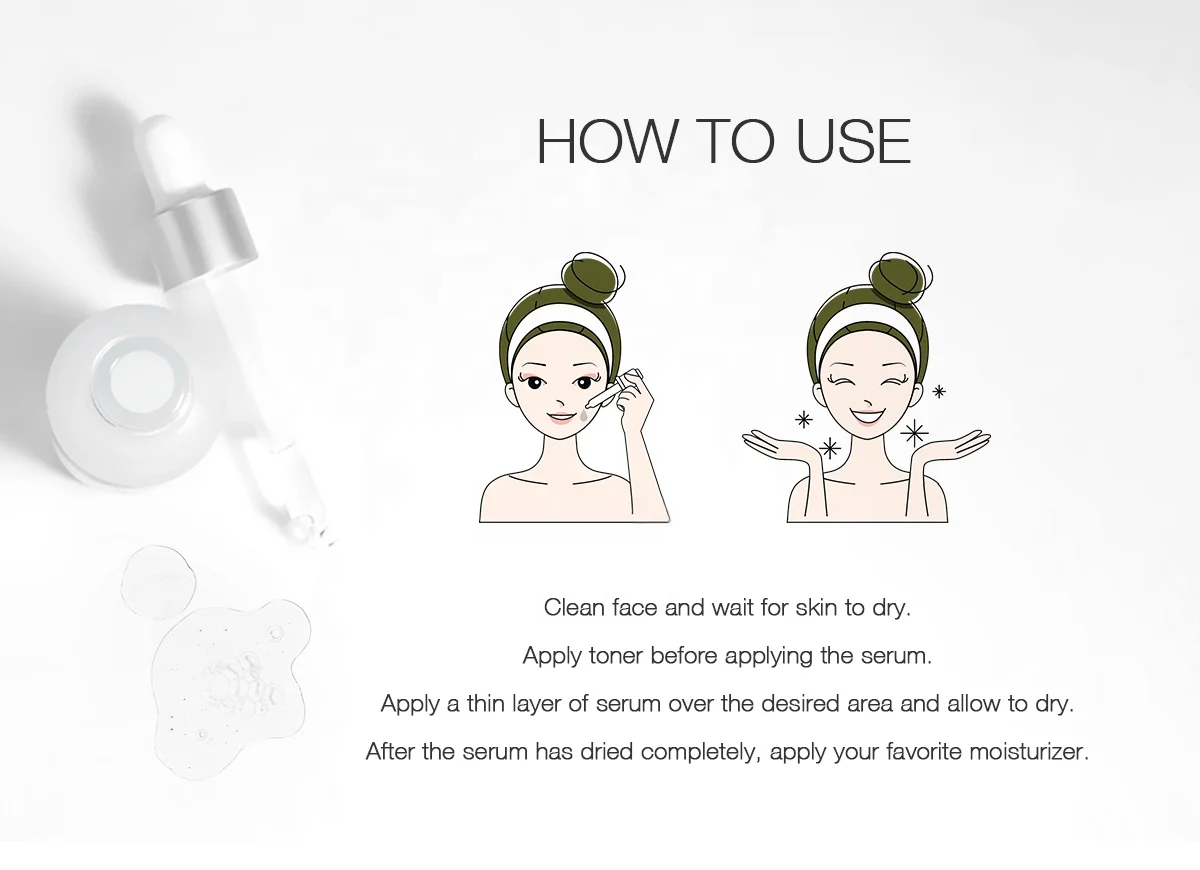 HOW TO USE

Clean face and wait for skin to dry.

Apply toner before applying the serum.

Apply a thin layer of serum over the desired area and allow to dry.

After the serum has dried completely, apply your favorite moisturizer.