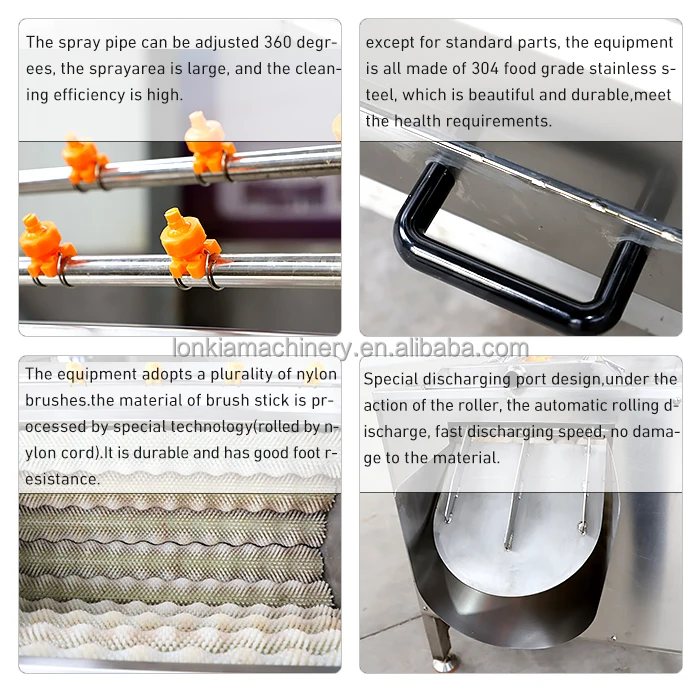 The spray pipe can be adjusted 360 degrees, the sprayarea is large, and the cleaning efficiency is high.

except for standard parts, the equipment is all made of 304 food grade stainless steel, which is beautiful and durable,meet the health requirements.

lonkiamachinery.en.alibaba.com

The equipment adopts a plurality of nylon brushes.the material of brush stick is processed by special technology(rolled by nylon cord).It is durable and has good foot resistance.

Special discharging port design,under the action of the roller, the automatic rolling discharge, fast discharging speed, no damage to the material.