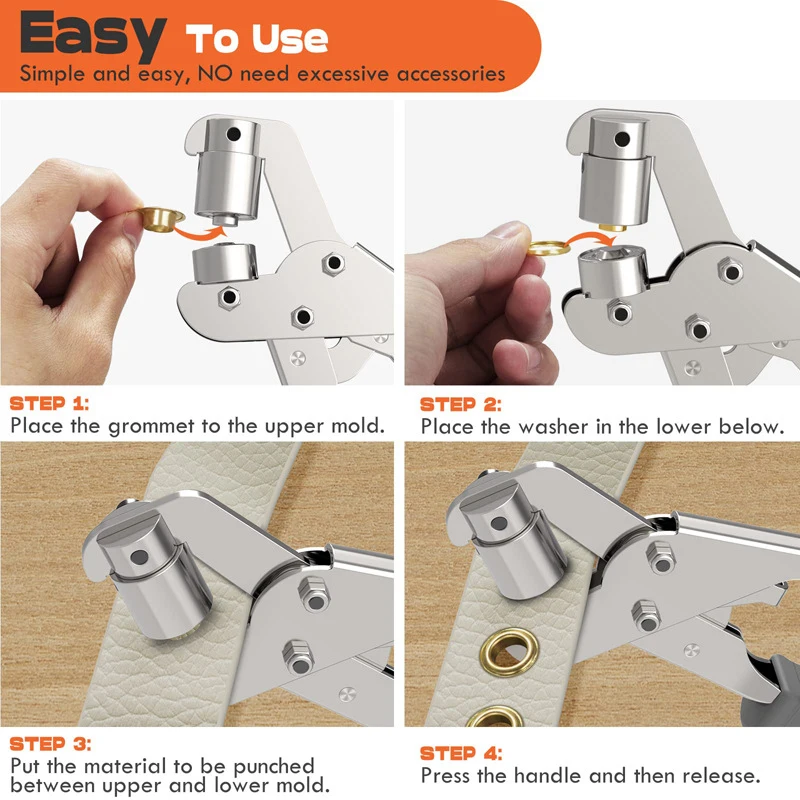 Easy To Use
Simple and easy, NO need excessive accessories

STEP 1:
Place the grommet to the upper mold.

STEP 2:
Place the washer in the lower below.

STEP 3:
Put the material to be punched between upper and lower mold.

STEP 4:
Press the handle and then release.