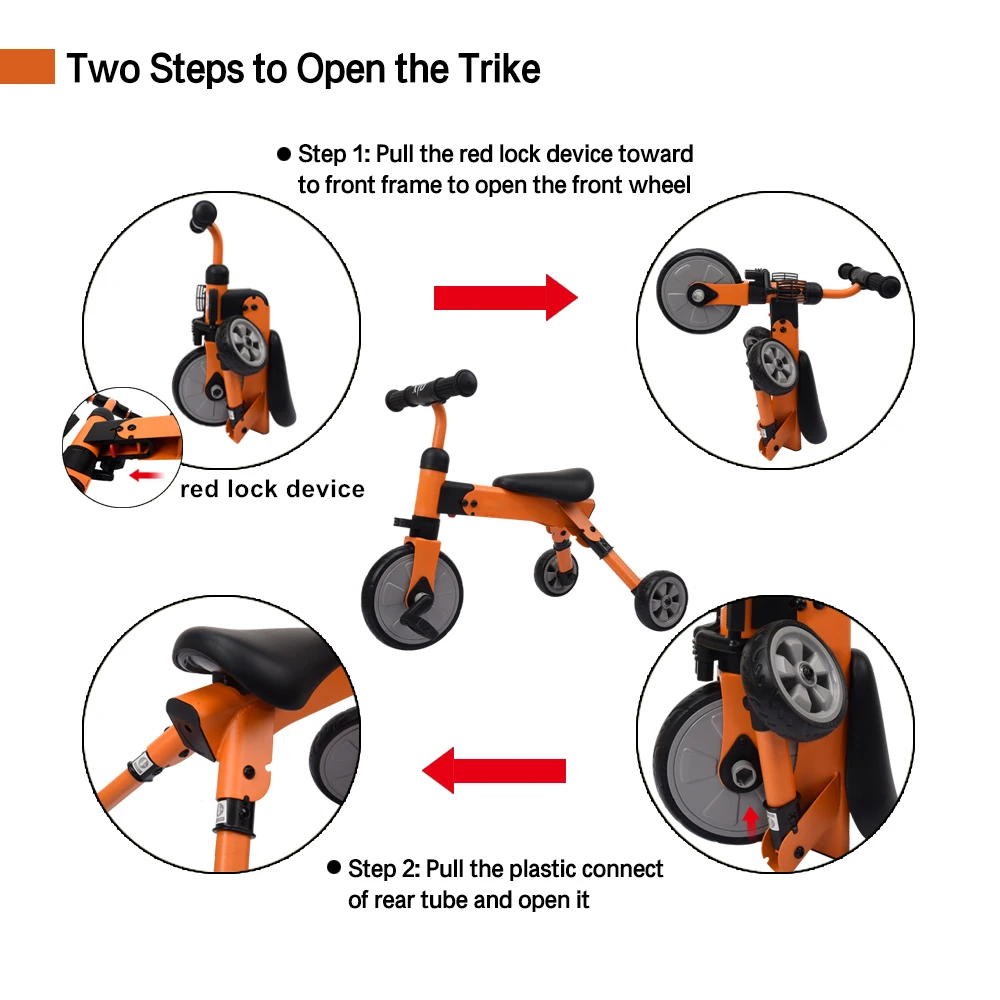 Two Steps to Open the Trike

● Step 1: Pull the red lock device toward to front frame to open the front wheel

red lock device

● Step 2: Pull the plastic connect of rear tube and open it