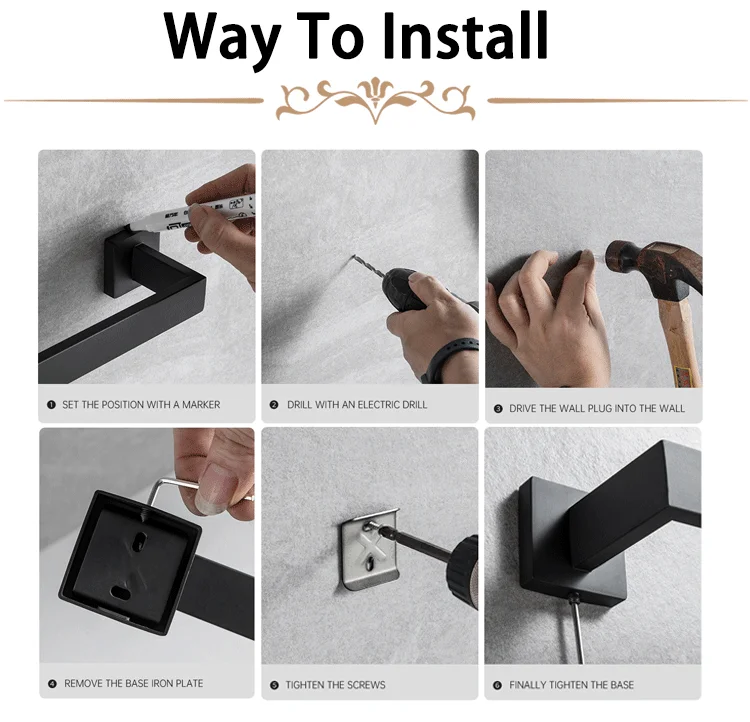 Way To Install

❶ SET THE POSITION WITH A MARKER

❷ DRILL WITH AN ELECTRIC DRILL

❸ DRIVE THE WALL PLUG INTO THE WALL

❹ REMOVE THE BASE IRON PLATE

❺ TIGHTEN THE SCREWS

❻ FINALLY TIGHTEN THE BASE