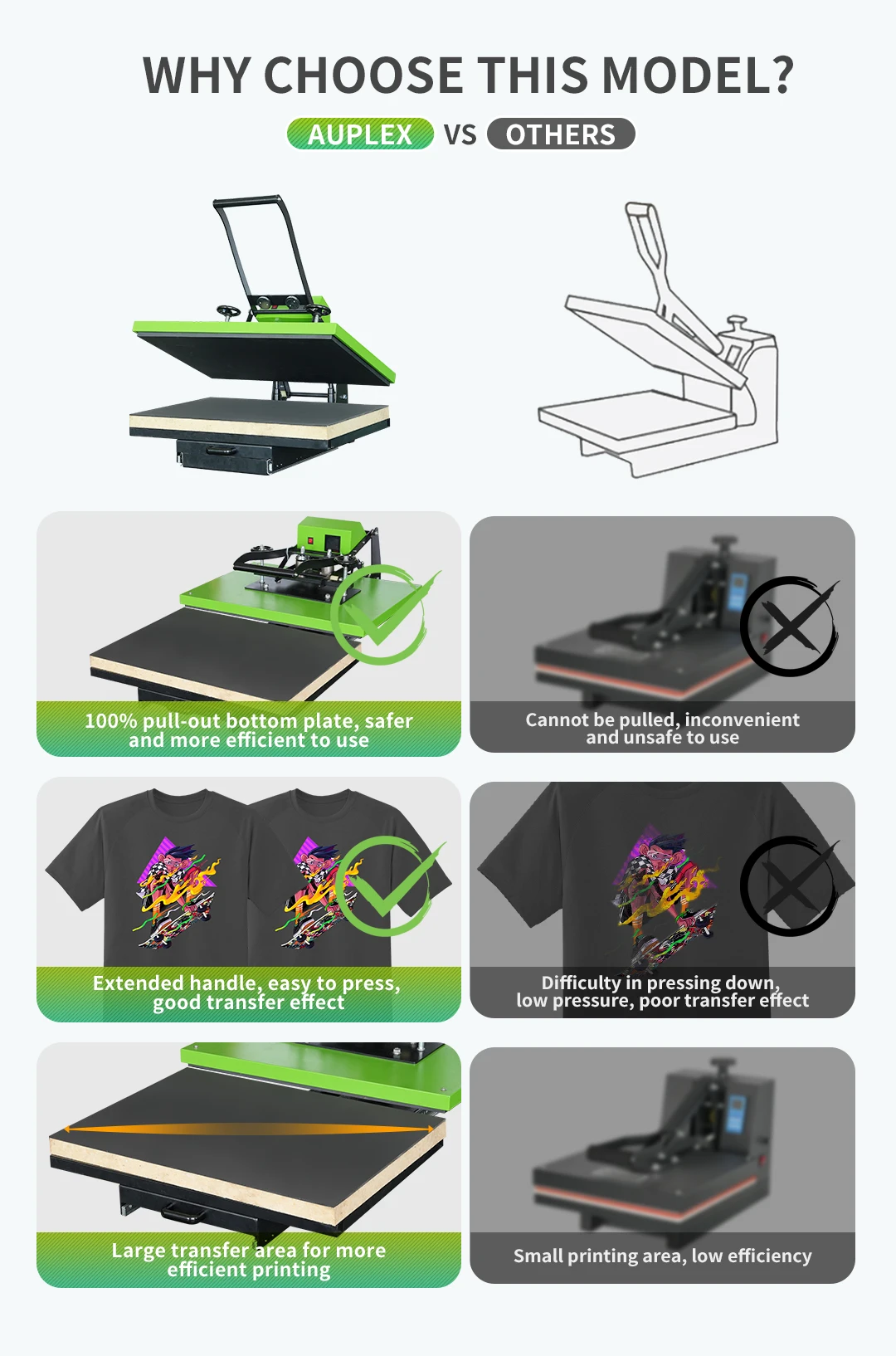 WHY CHOOSE THIS MODEL?

AUPLEX VS OTHERS

100% pull-out bottom plate, safer and more efficient to use

Cannot be pulled, inconvenient and unsafe to use

Extended handle, easy to press, good transfer effect

Difficulty in pressing down, low pressure, poor transfer effect

Large transfer area for more efficient printing

Small printing area, low efficiency