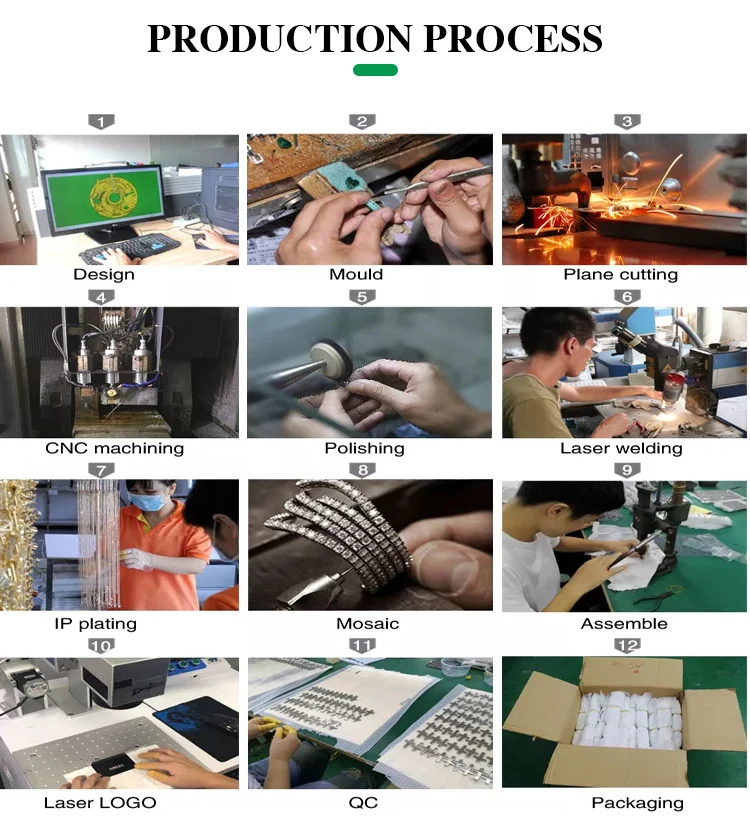 PRODUCTION PROCESS

1
Design

2
Mould

3
Plane cutting

4
CNC machining

5
Polishing

6
Laser welding

7
IP plating

8
Mosaic

9
Assemble

10
Laser LOGO

11
QC

12
Packaging