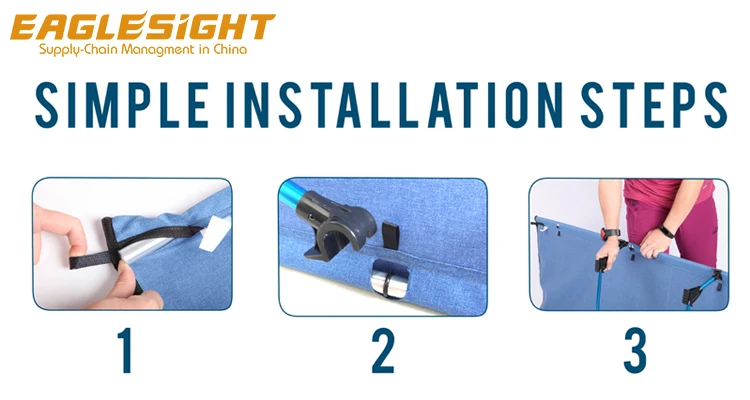 EAGLESIGHT
Supply-Chain Managment in China

SIMPLE INSTALLATION STEPS

1

2

3