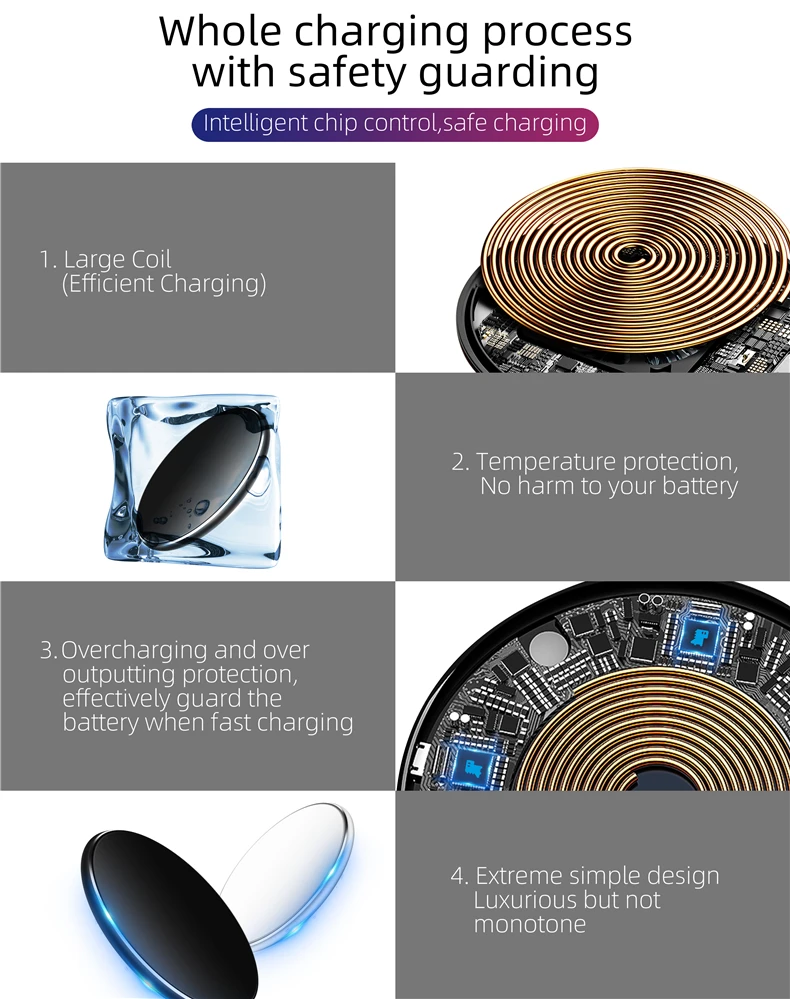 Whole charging process with safety guarding

Intelligent chip control,safe charging

1. Large Coil
(Efficient Charging)

2. Temperature protection,
No harm to your battery

3. Overcharging and over outputting protection, effectively guard the battery when fast charging

4. Extreme simple design
Luxurious but not monotone