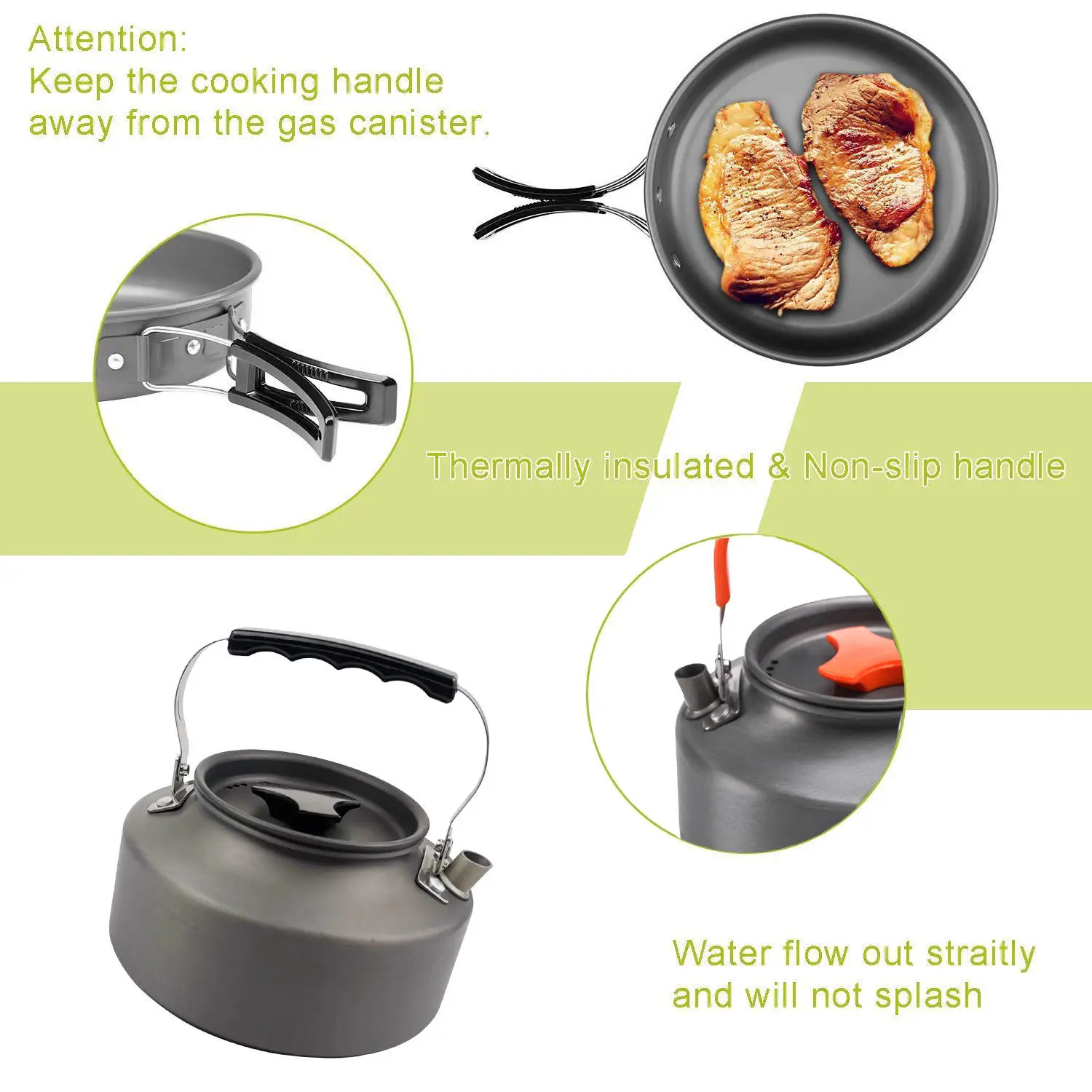 Attention:
Keep the cooking handle away from the gas canister.

Thermally insulated & Non-slip handle

Water flow out straitly and will not splash