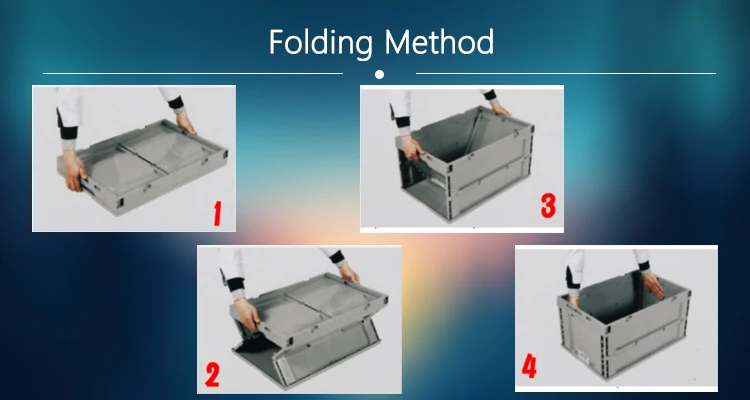 Folding Method

1

3

2

4