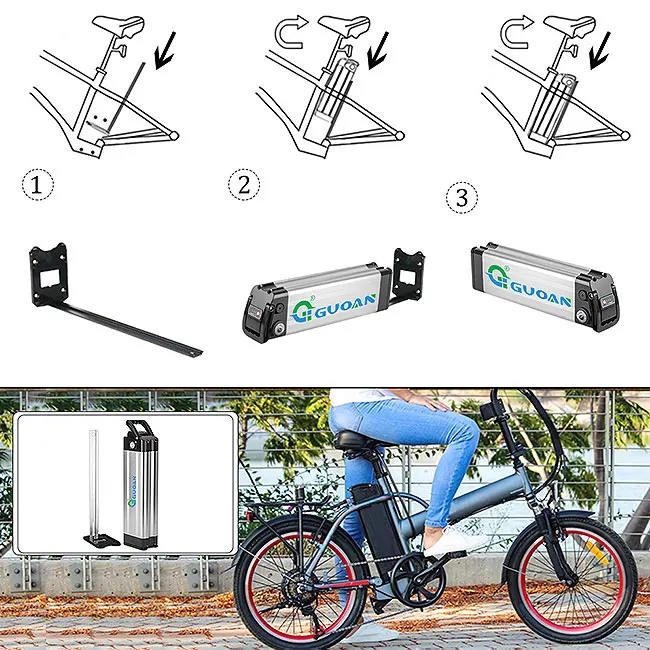 1

2

3

GUOAN

GUOAN

GUOAN