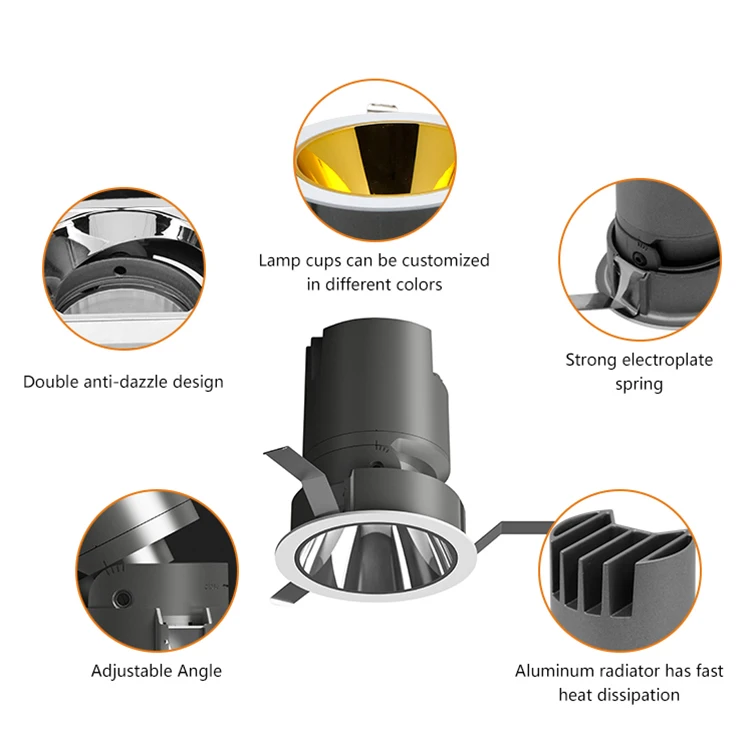 Lamp cups can be customized in different colors

Double anti-dazzle design

Strong electroplate spring

Adjustable Angle

Aluminum radiator has fast heat dissipation