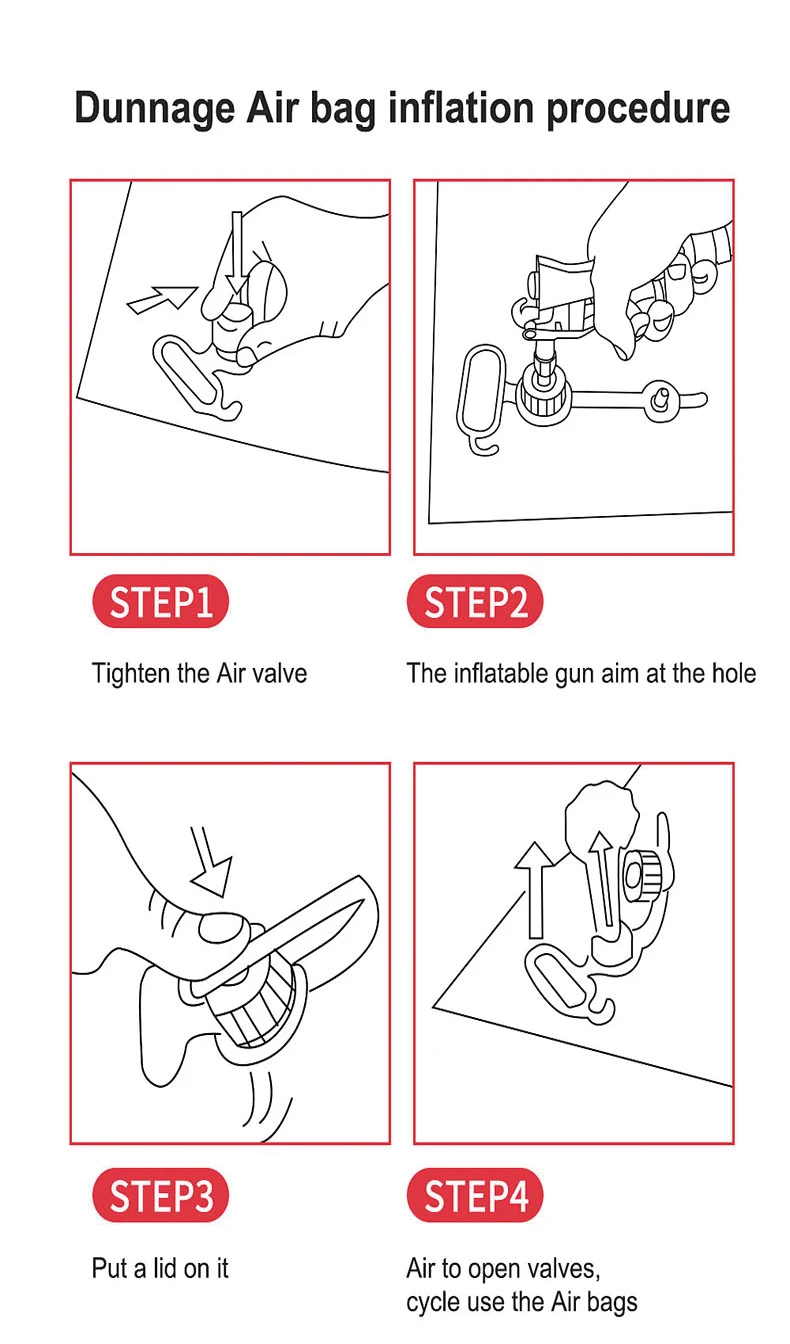 Dunnage Air bag inflation procedure

STEP1

Tighten the Air valve

STEP2

The inflatable gun aim at the hole

STEP3

Put a lid on it

STEP4

Air to open valves, cycle use the Air bags