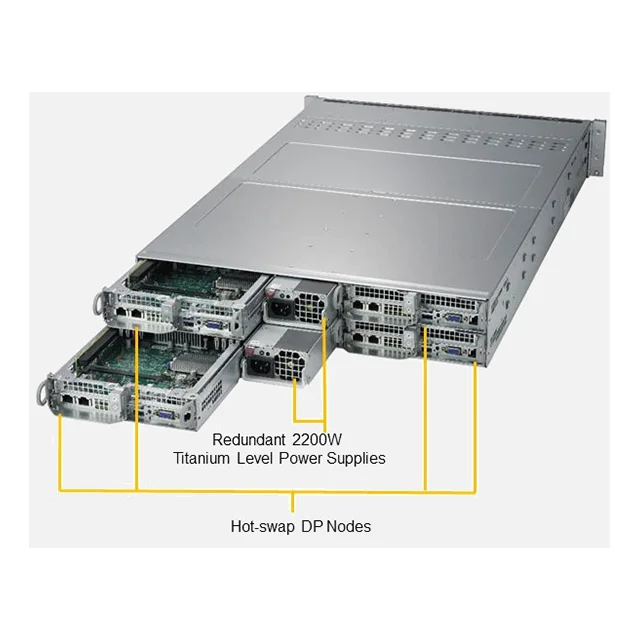 Redundant 2200W
Titanium Level Power Supplies

Hot-swap DP Nodes