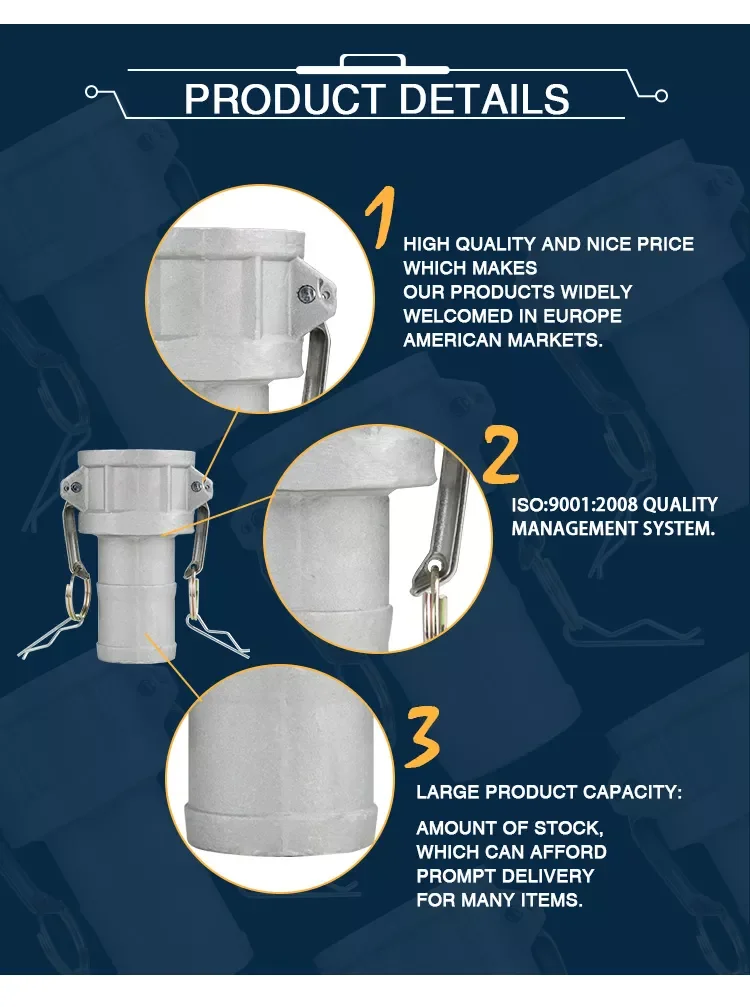 PRODUCT DETAILS

1

HIGH QUALITY AND NICE PRICE WHICH MAKES OUR PRODUCTS WIDELY WELCOMED IN EUROPE AMERICAN MARKETS.

2

ISO:9001:2008 QUALITY MANAGEMENT SYSTEM.

3

LARGE PRODUCT CAPACITY:

AMOUNT OF STOCK, WHICH CAN AFFORD PROMPT DELIVERY FOR MANY ITEMS.