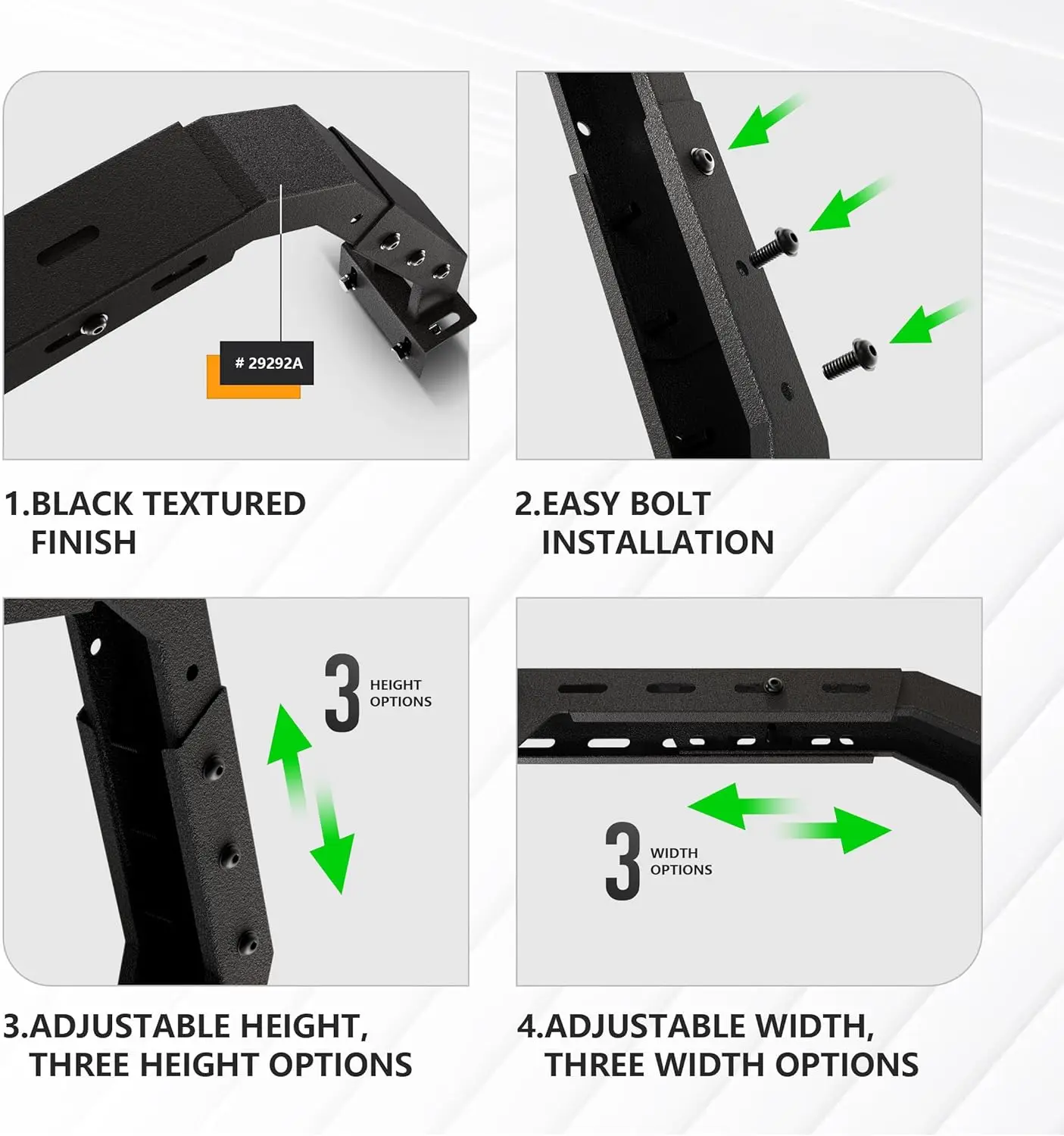 # 29292A

1.BLACK TEXTURED FINISH

2.EASY BOLT INSTALLATION

3 HEIGHT OPTIONS

3.ADJUSTABLE HEIGHT, THREE HEIGHT OPTIONS

3 WIDTH OPTIONS

4.ADJUSTABLE WIDTH, THREE WIDTH OPTIONS