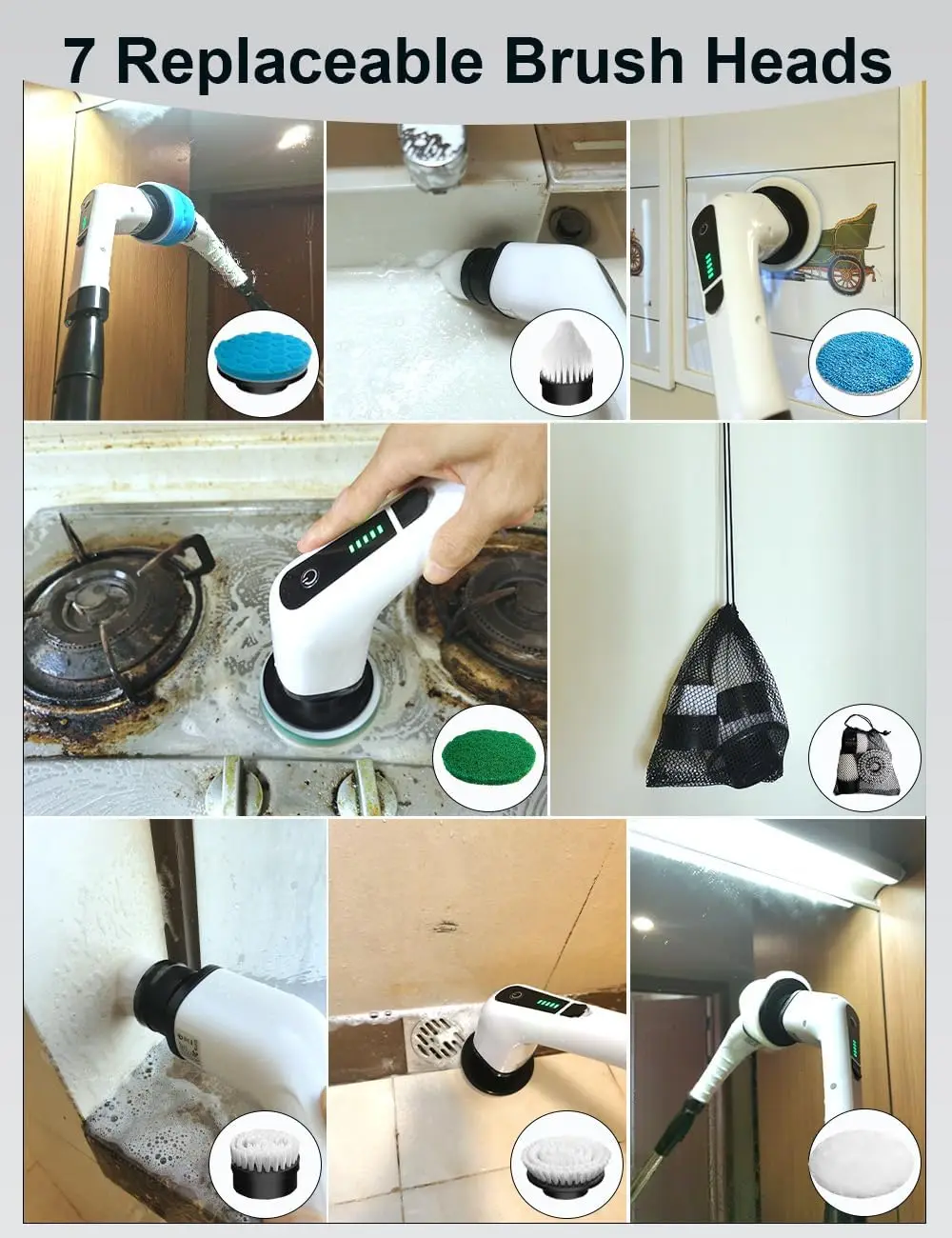 7 Replaceable Brush Heads