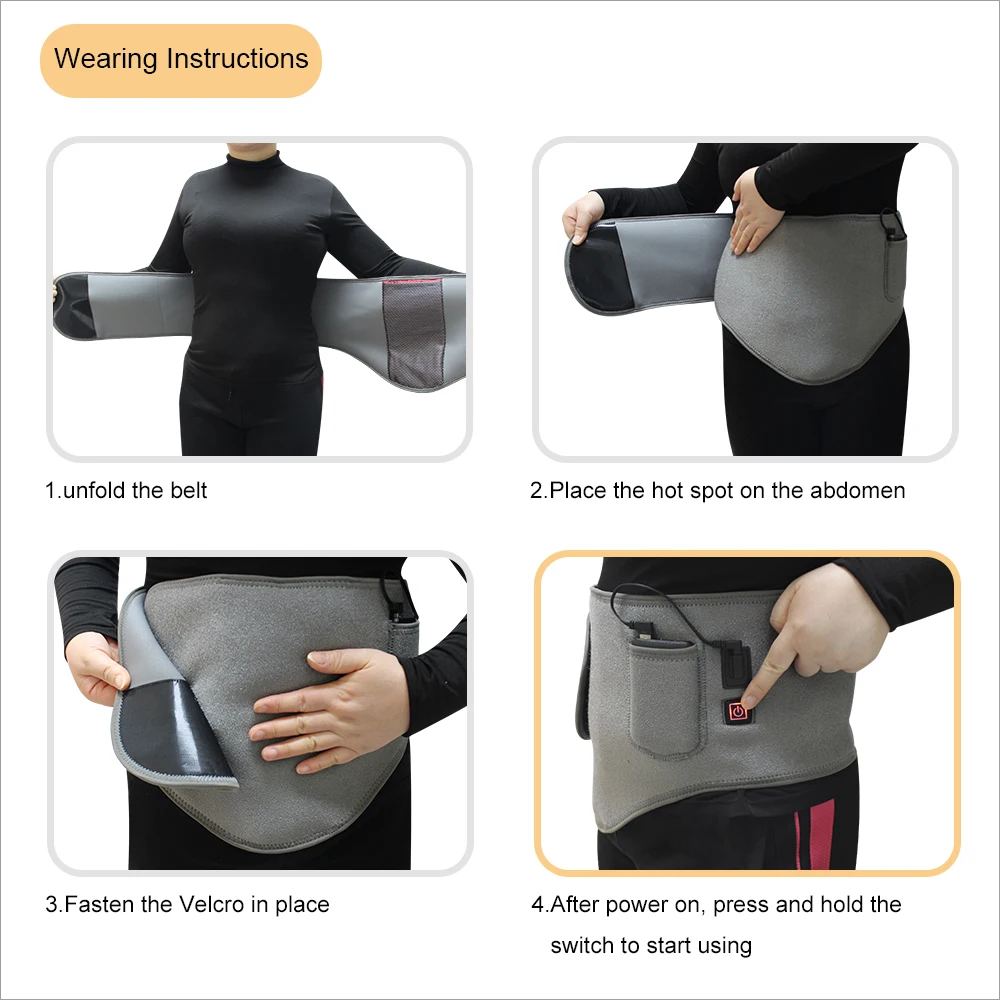 Wearing Instructions

1.unfold the belt

2.Place the hot spot on the abdomen

3.Fasten the Velcro in place

4.After power on, press and hold the switch to start using