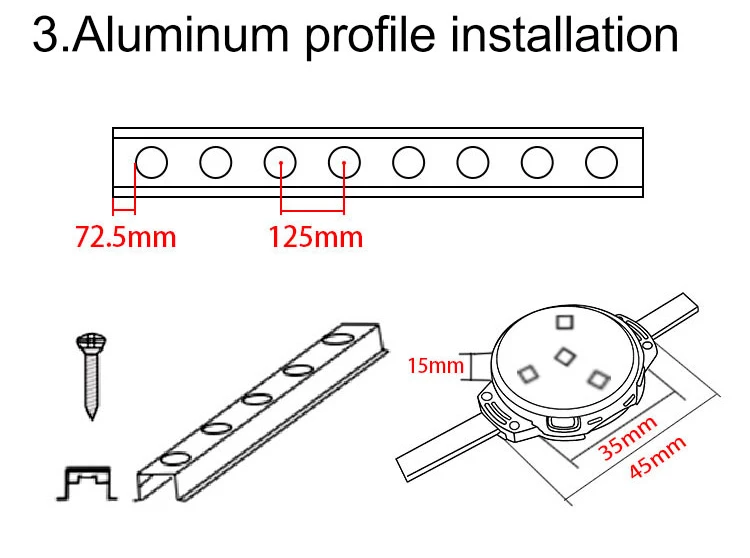 3.Aluminum profile installation

72.5mm

125mm

15mm

35mm

45mm