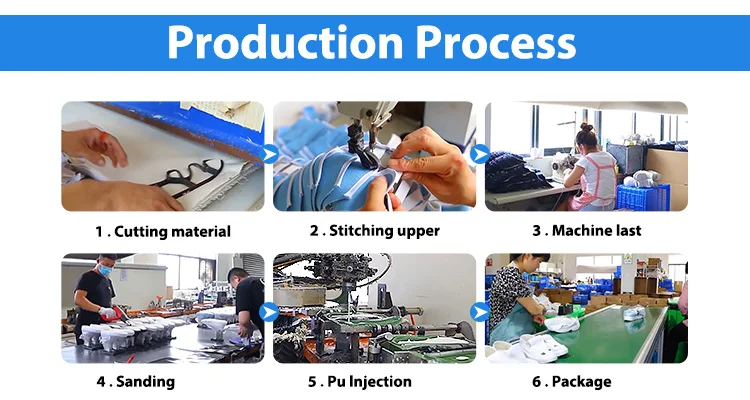 Production Process

1 . Cutting material

2 . Stitching upper

3 . Machine last

4 . Sanding

5 . Pu Injection

6 . Package