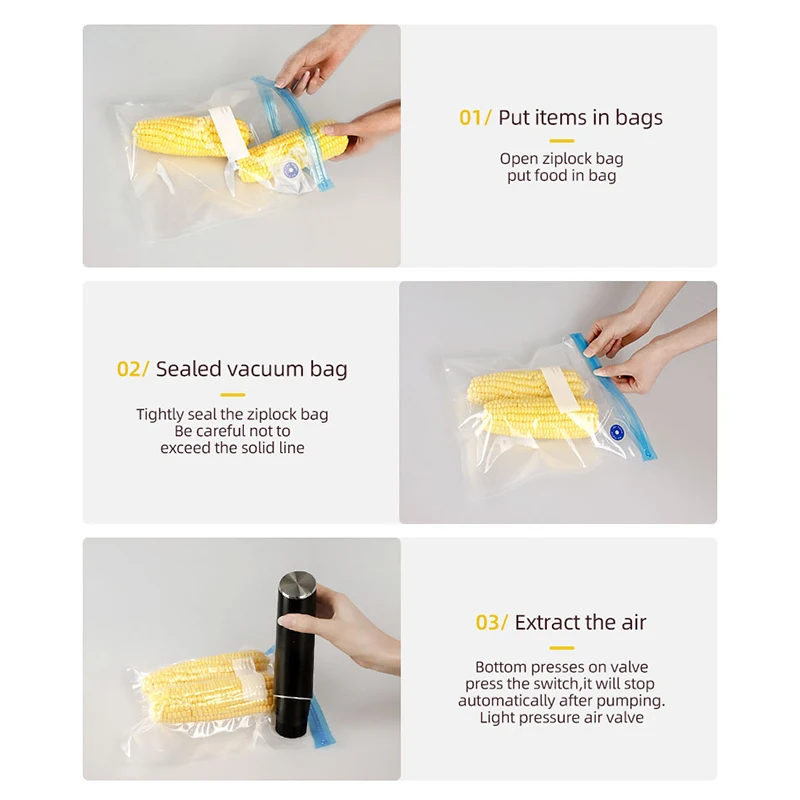 01/ Put items in bags

Open ziplock bag
put food in bag

02/ Sealed vacuum bag

Tightly seal the ziplock bag
Be careful not to
exceed the solid line

03/ Extract the air

Bottom presses on valve
press the switch,it will stop
automatically after pumping.
Light pressure air valve