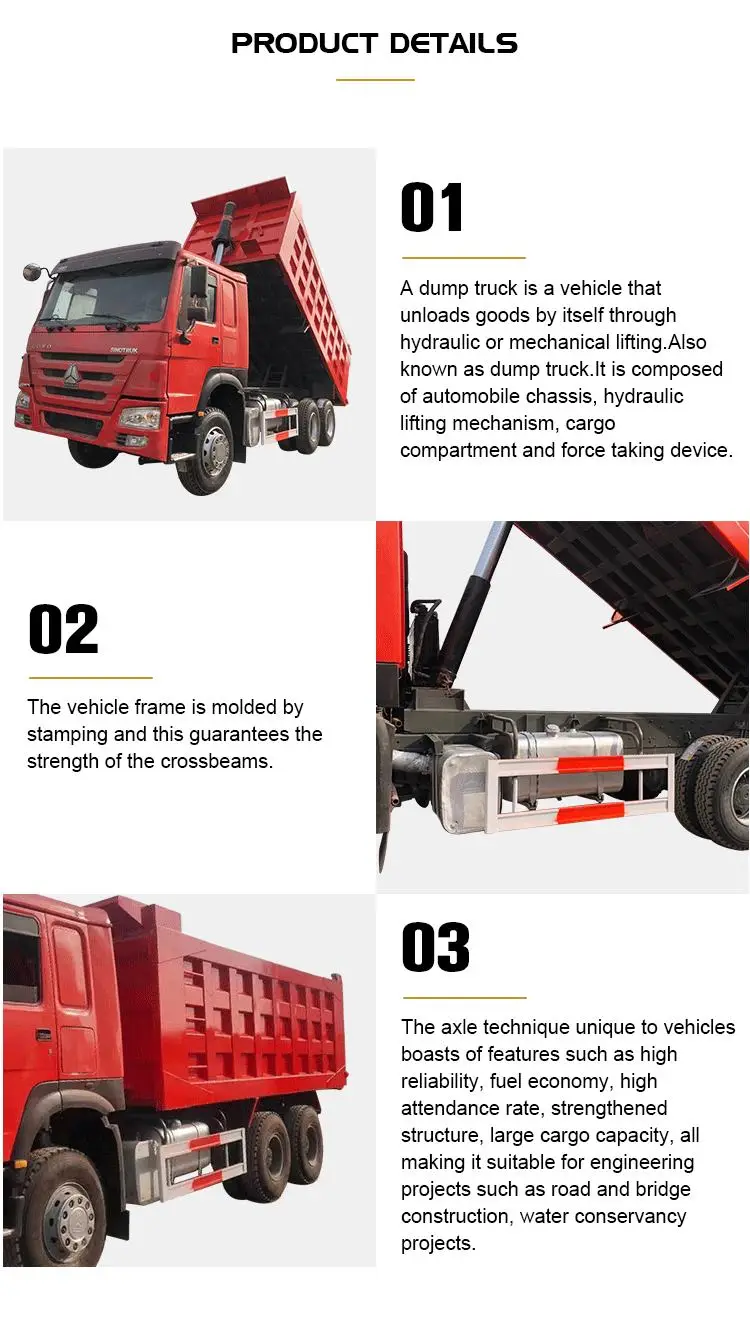 PRODUCT DETAILS

SINOTRUK

01

A dump truck is a vehicle that unloads goods by itself through hydraulic or mechanical lifting.Also known as dump truck.It is composed of automobile chassis, hydraulic lifting mechanism, cargo compartment and force taking device.

02

The vehicle frame is molded by stamping and this guarantees the strength of the crossbeams.

03

The axle technique unique to vehicles boasts of features such as high reliability, fuel economy, high attendance rate, strengthened structure, large cargo capacity, all making it suitable for engineering projects such as road and bridge construction, water conservancy projects.