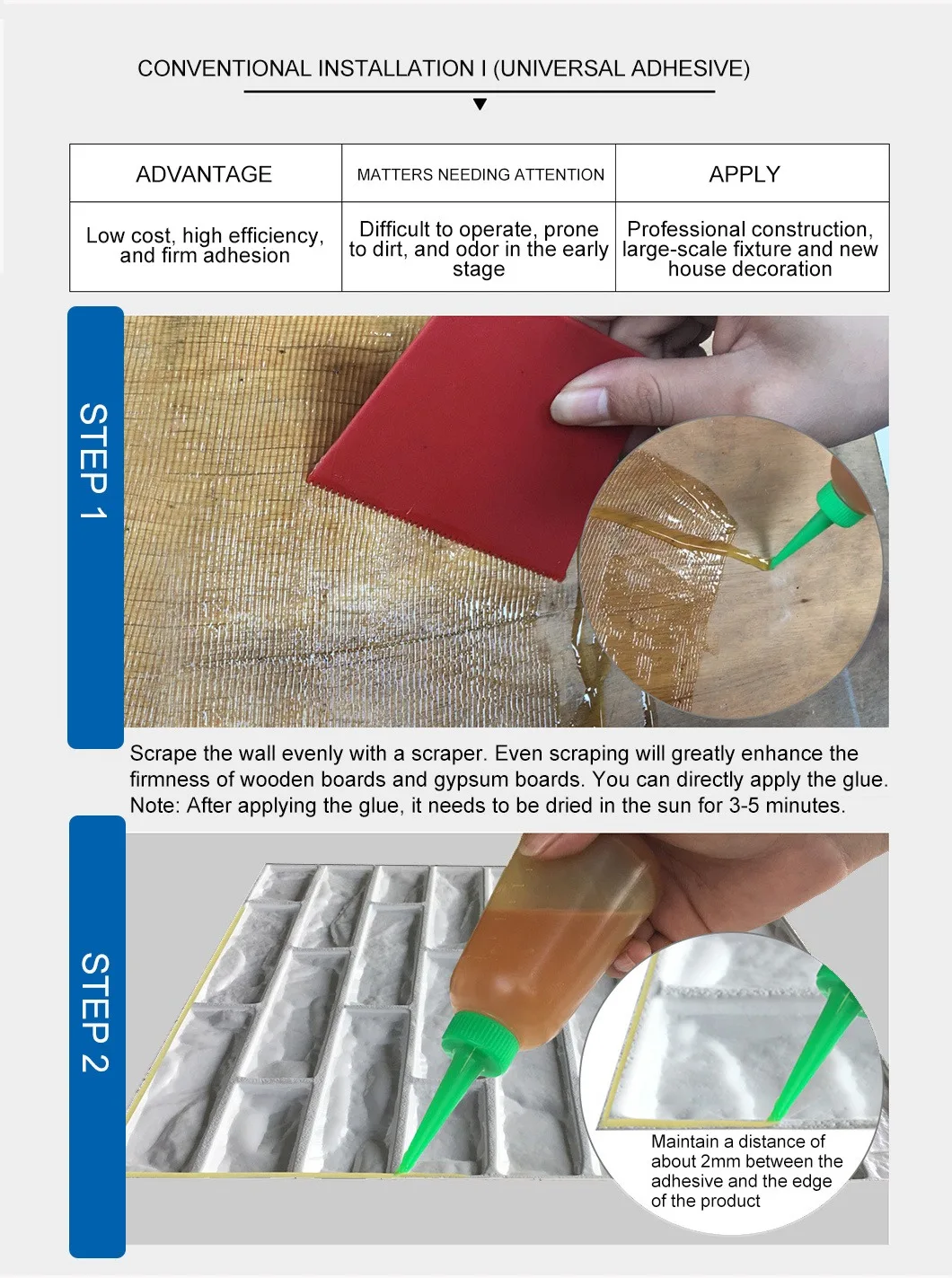 CONVENTIONAL INSTALLATION I (UNIVERSAL ADHESIVE)

| ADVANTAGE | MATTERS NEEDING ATTENTION | APPLY |
|---|---|---|
| Low cost, high efficiency, and firm adhesion | Difficult to operate, prone to dirt, and odor in the early stage | Professional construction, large-scale fixture and new house decoration |

STEP 1

Scrape the wall evenly with a scraper. Even scraping will greatly enhance the firmness of wooden boards and gypsum boards. You can directly apply the glue. Note: After applying the glue, it needs to be dried in the sun for 3-5 minutes.

STEP 2

Maintain a distance of about 2mm between the adhesive and the edge of the product