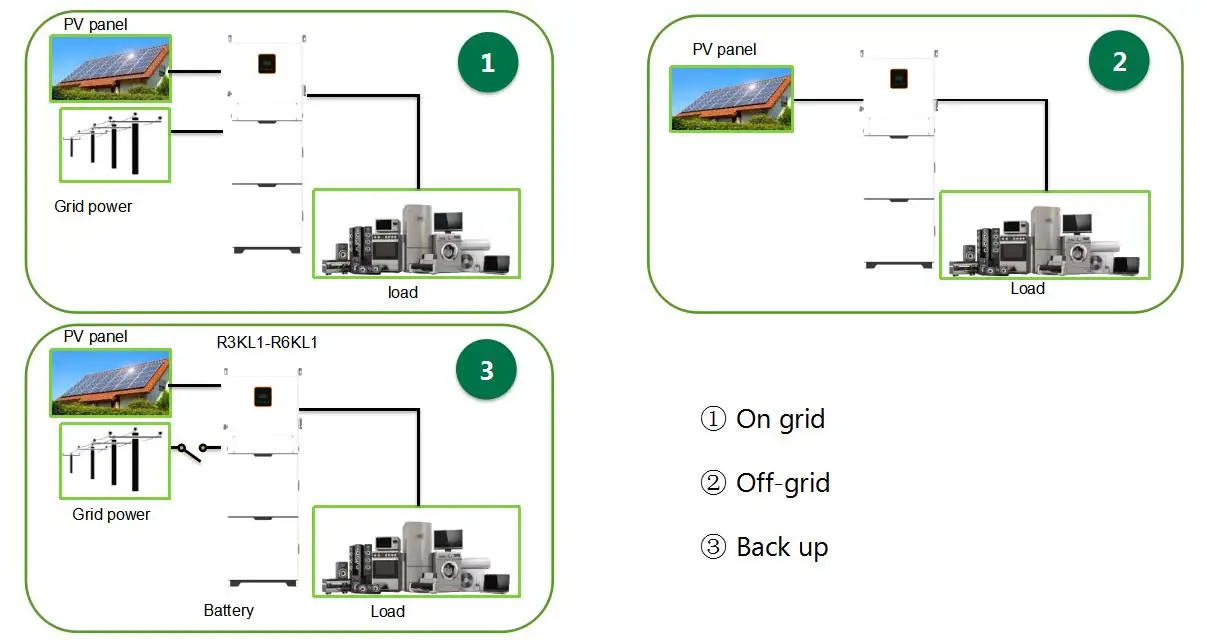 PV panel

1

Grid power

load

PV panel

2

Load

PV panel

R3KL1-R6KL1

3

Grid power

Battery

Load

① On grid

② Off-grid

③ Back up