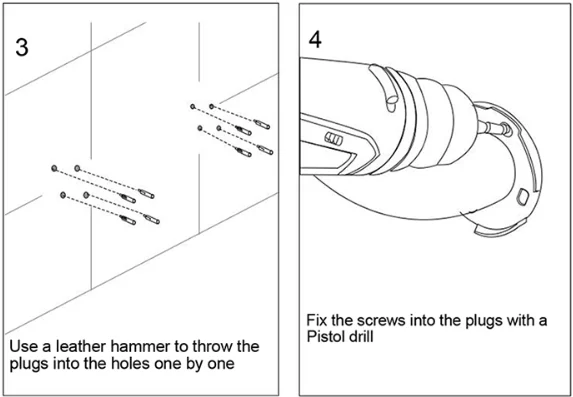 3

Use a leather hammer to throw the plugs into the holes one by one

4

Fix the screws into the plugs with a Pistol drill